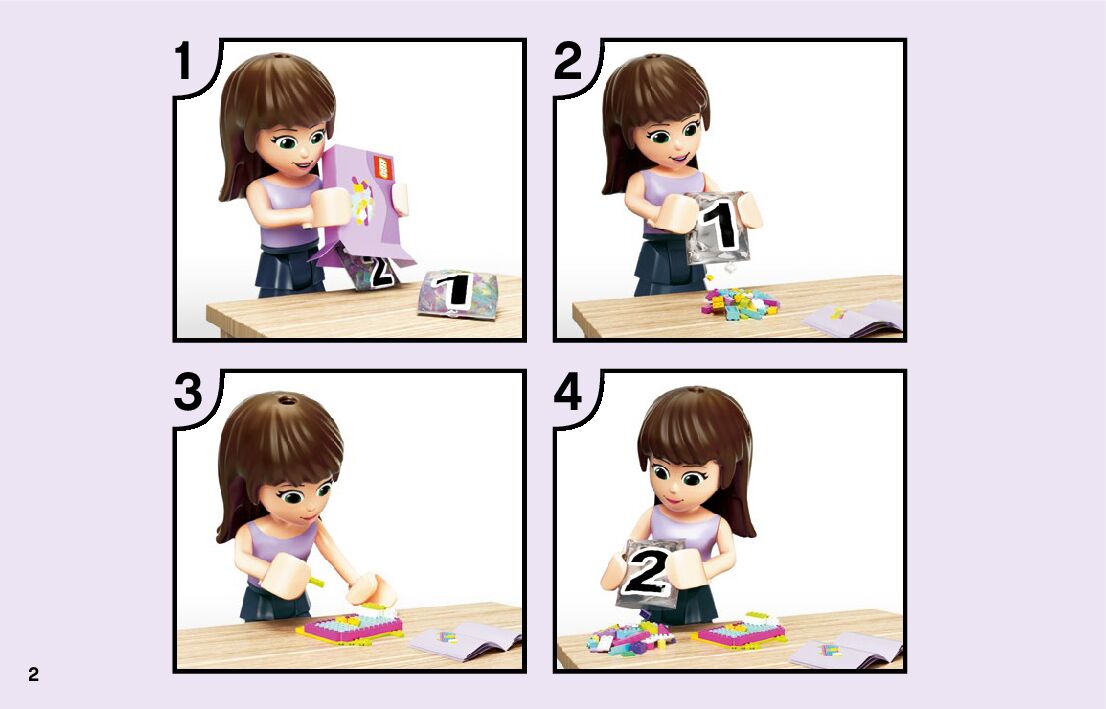 1

2

1

2

1

3

4

2

2