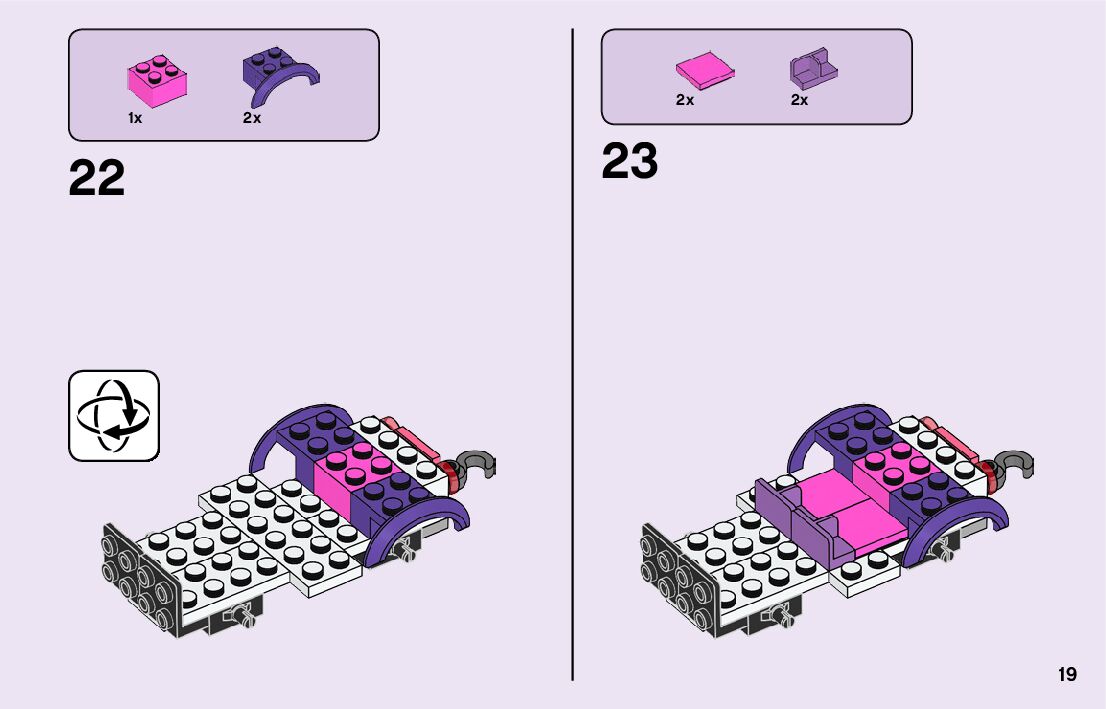 1x 2x

22

2x 2x

23

19