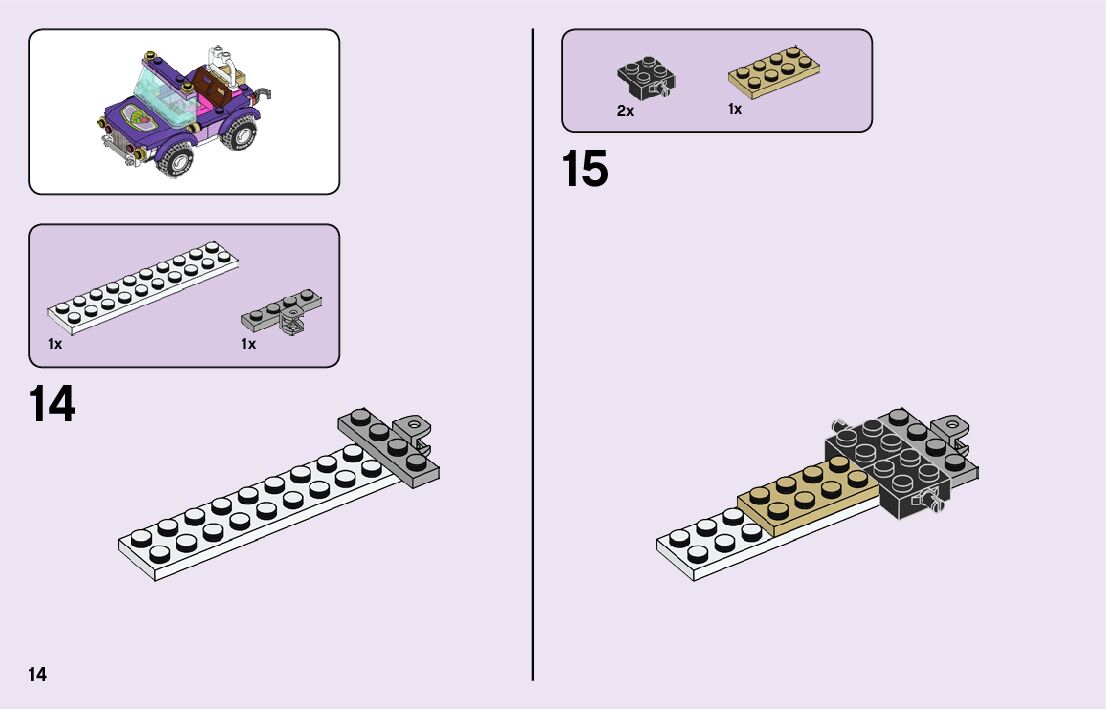 1x

1x

14

14

2x

1x

15