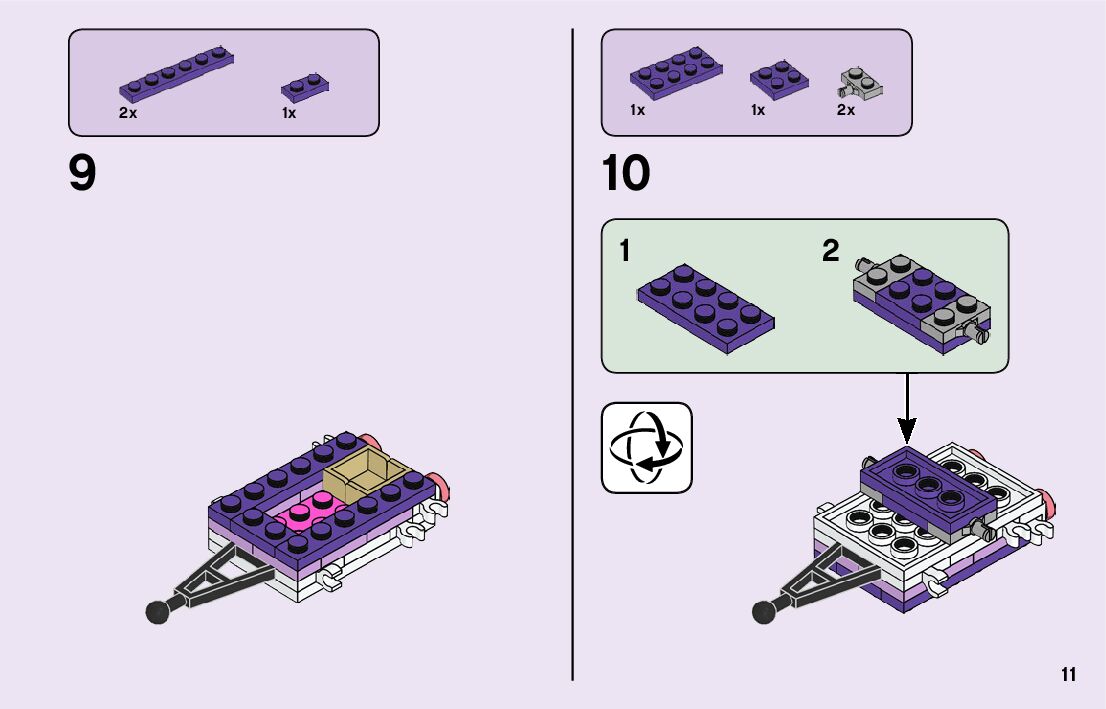 2x

1x

9

1x

1x

2x

10

1

2

11