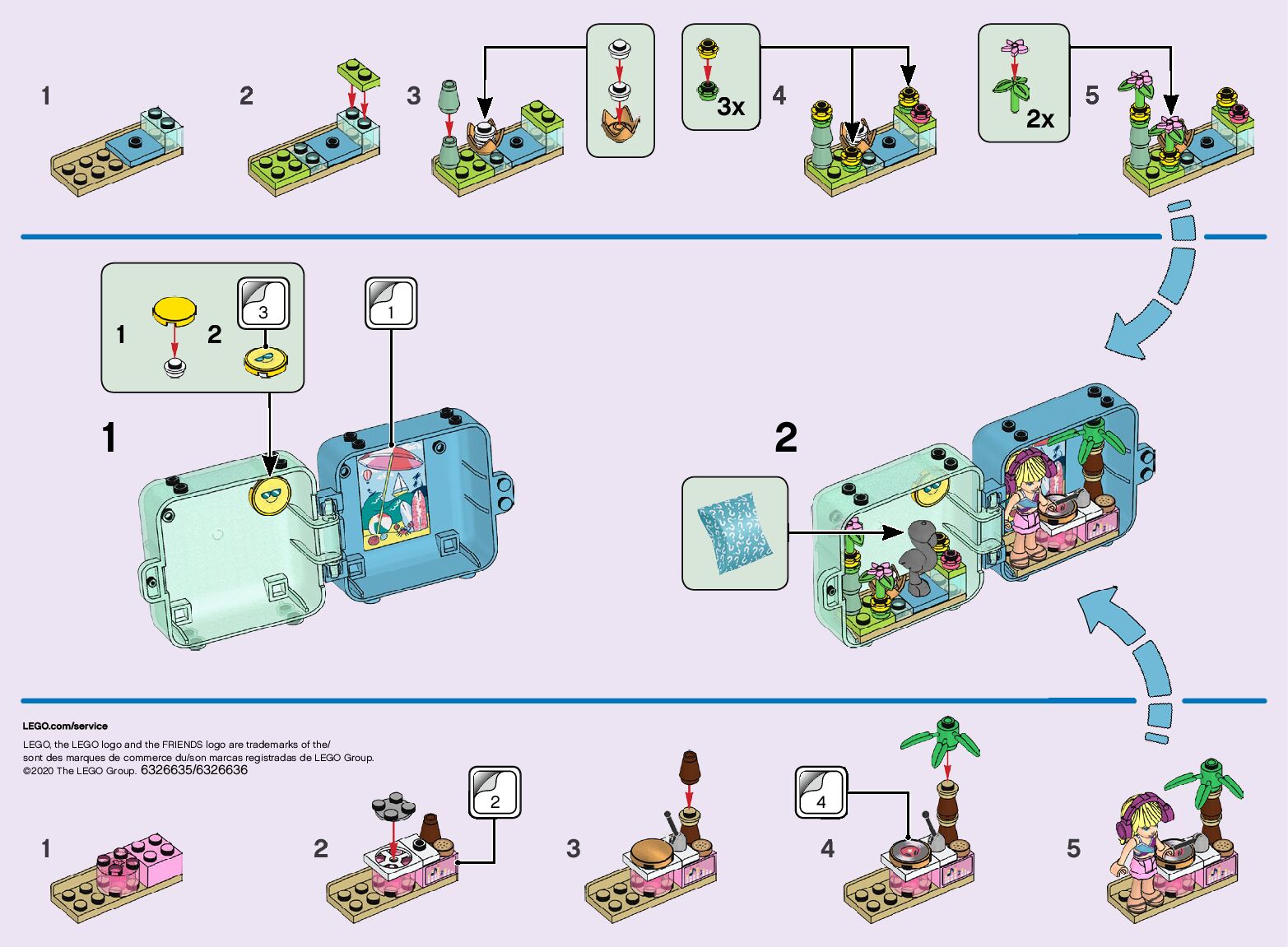 1

2

3

3x

4

2x

5

1

2

3

1

1

2

LEGO.com/service

LEGO, the LEGO logo and the FRIENDS logo are trademarks of the/ sont des marques de commerce du/son marcas registradas de LEGO Group. ©2020 The LEGO Group. 6326635/6326636

1

2

2

3

4

4

5