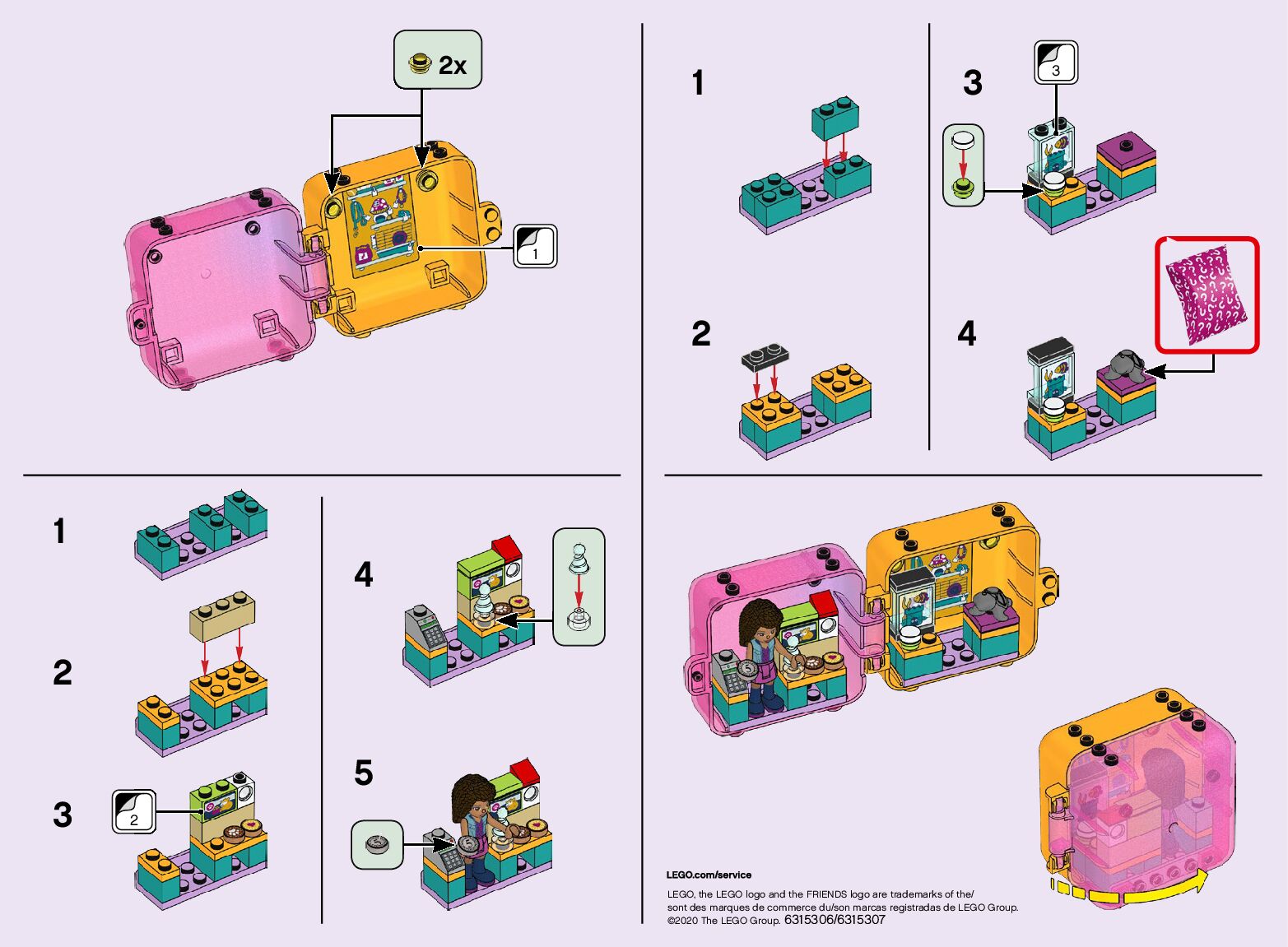 2x

1

1

2

3

3

4

1

2

3

2

4

5

LEGO.com/service

LEGO, the LEGO logo and the FRIENDS logo are trademarks of the/ sont des marques de commerce du/son marcas registradas de LEGO Group. ©2020 The LEGO Group. 6315306/6315307