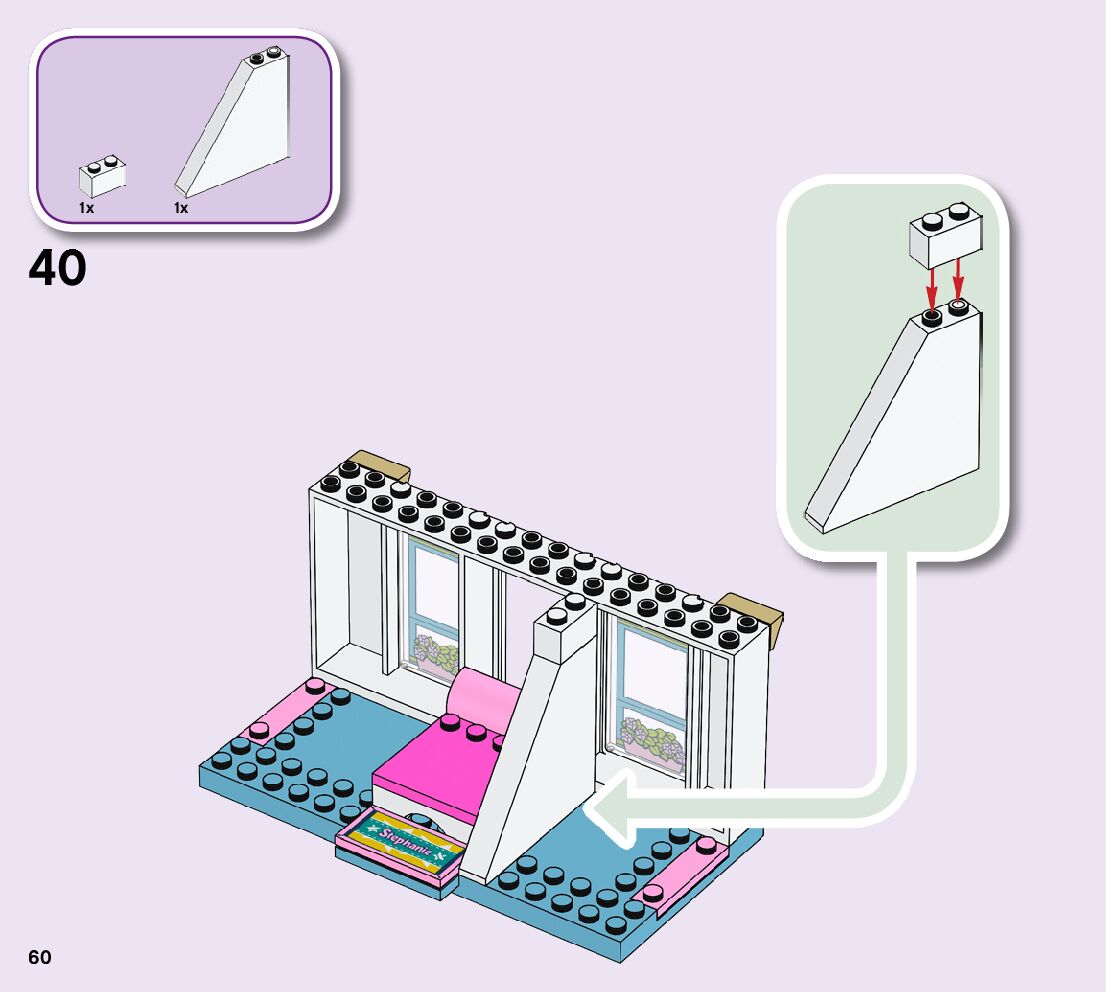 1x 1x

40

Stephanie

60