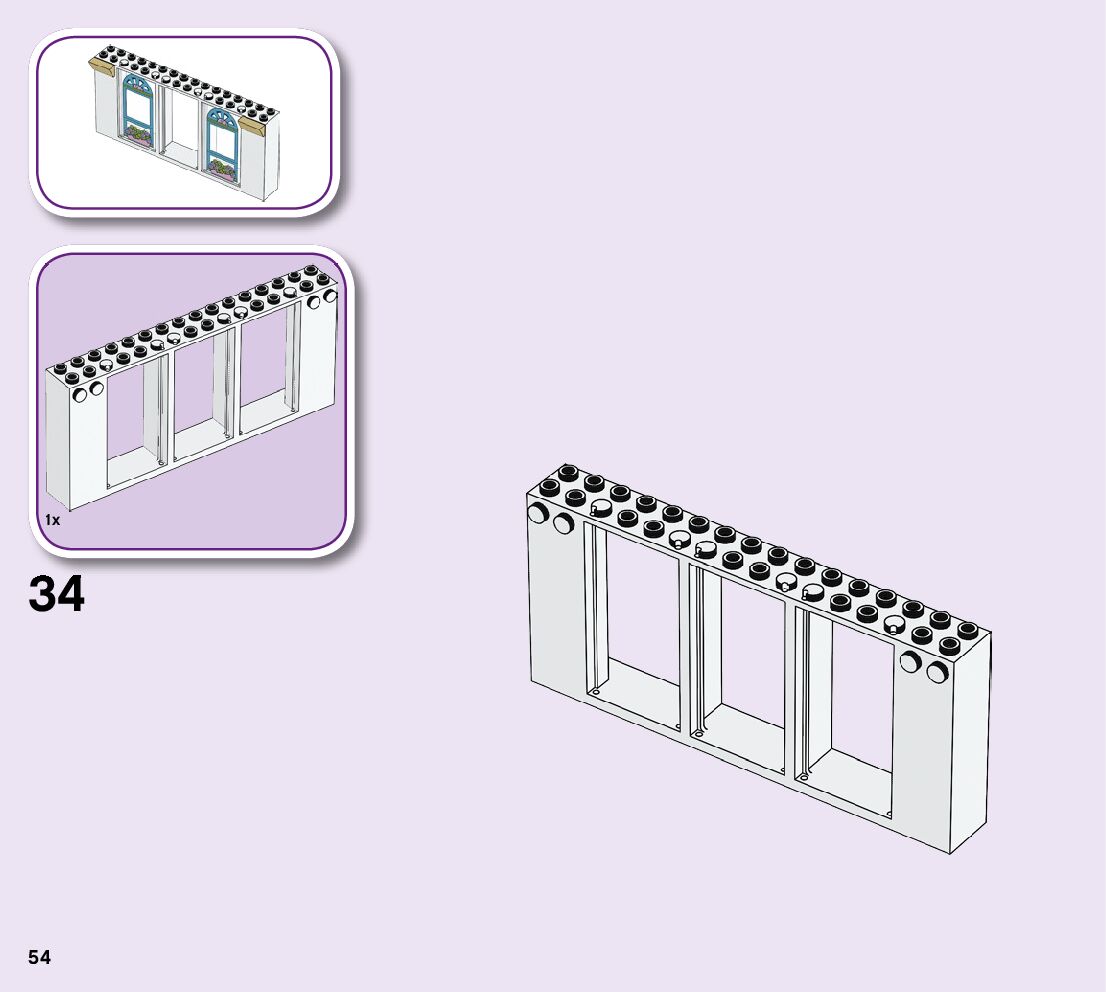 1x

34

54