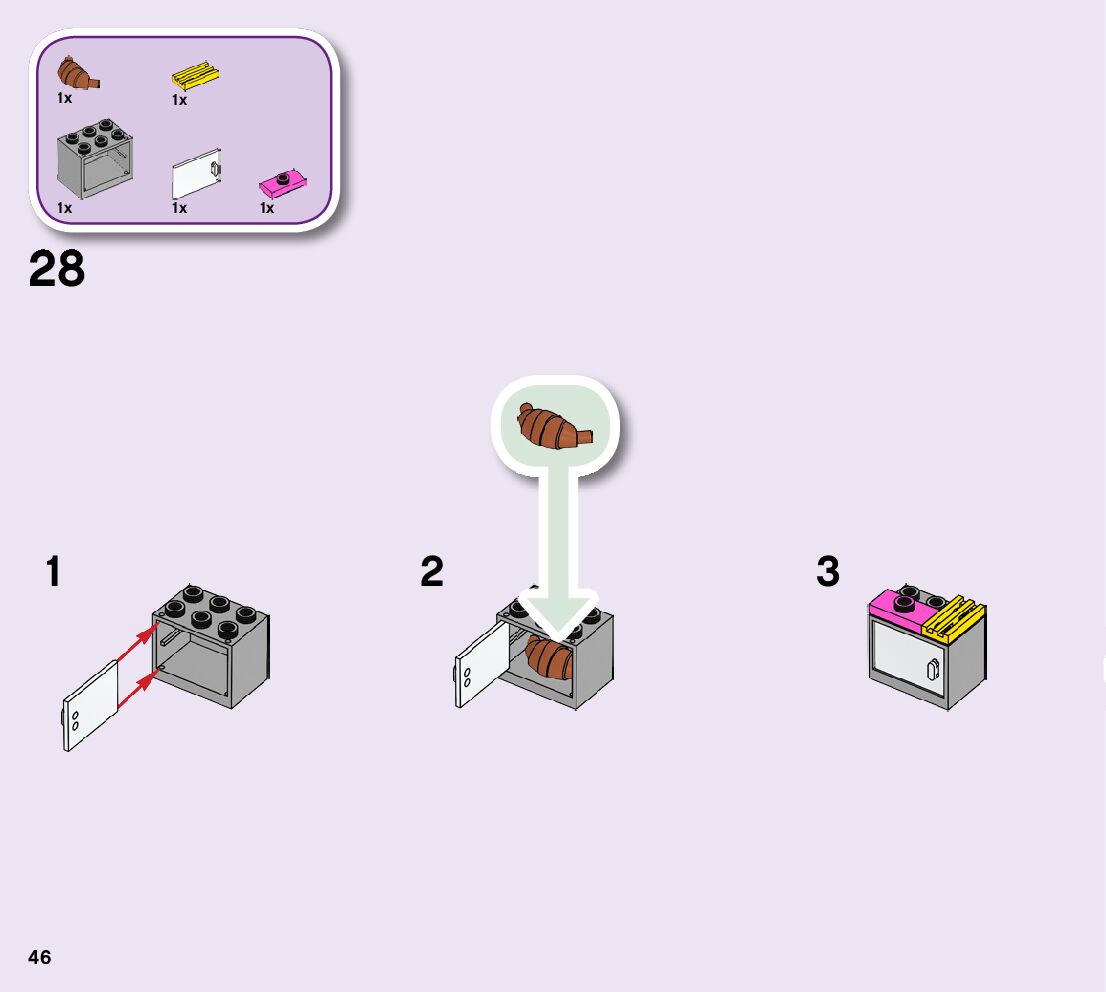 1x
1x
1x
1x
1x

28

1

2

3

46