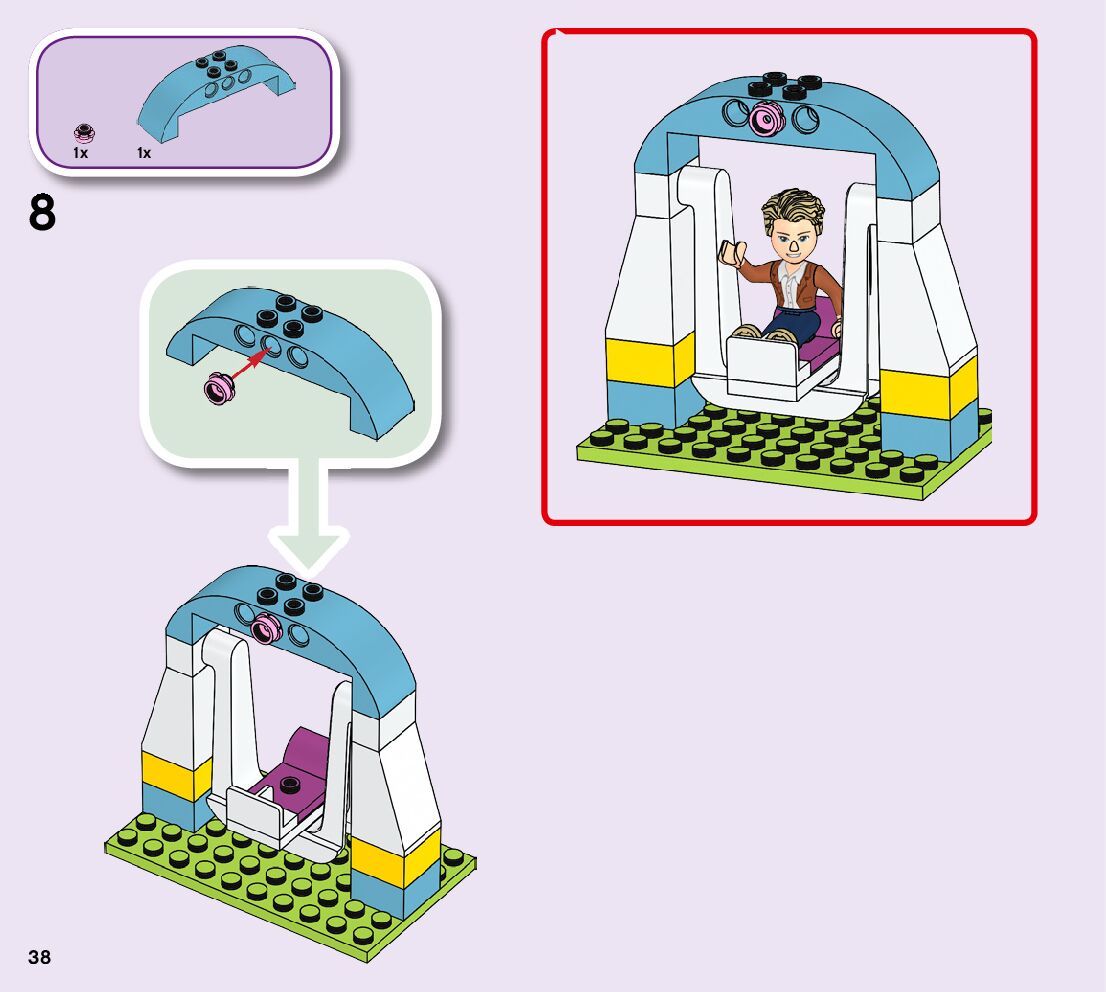 1x 1x

8

38