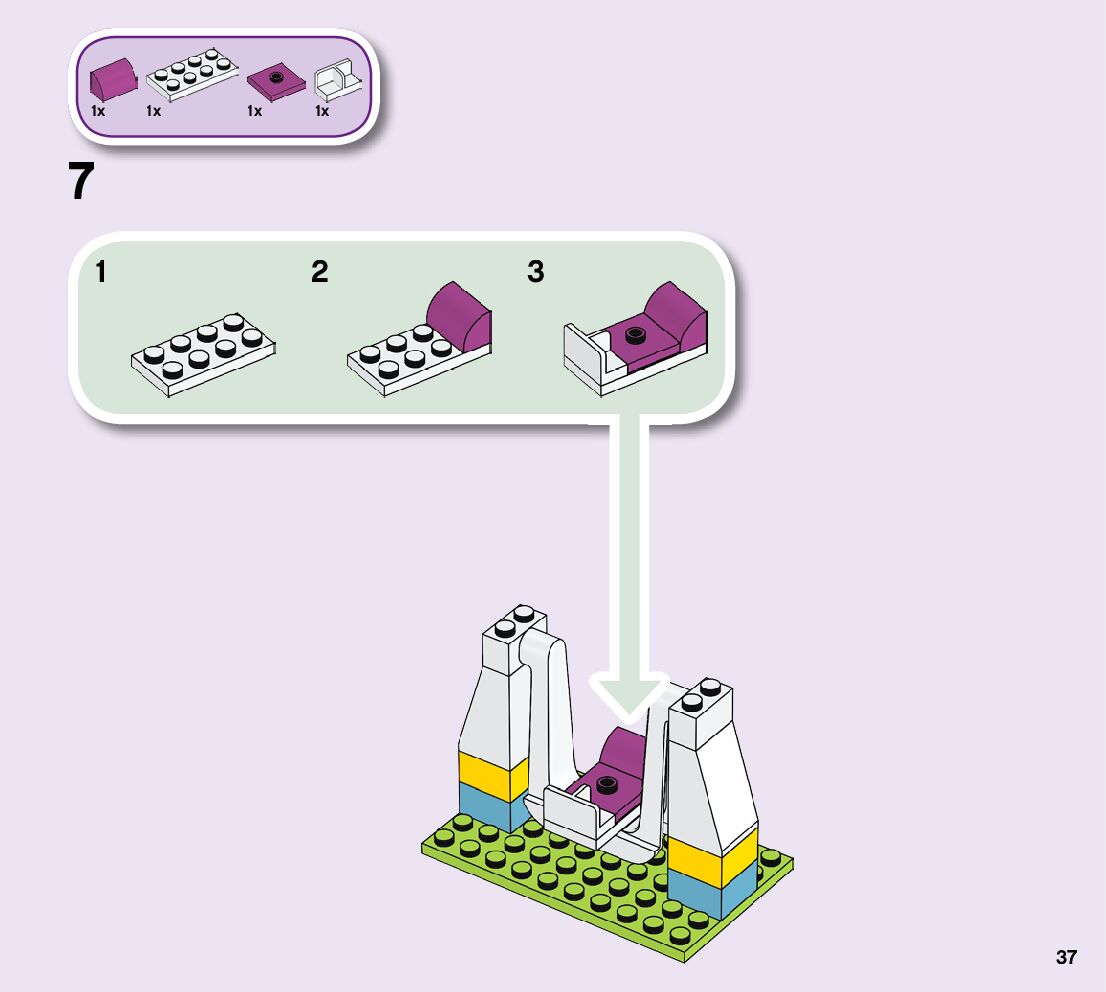 1x 1x 1x 1x

7

1

2

3

37