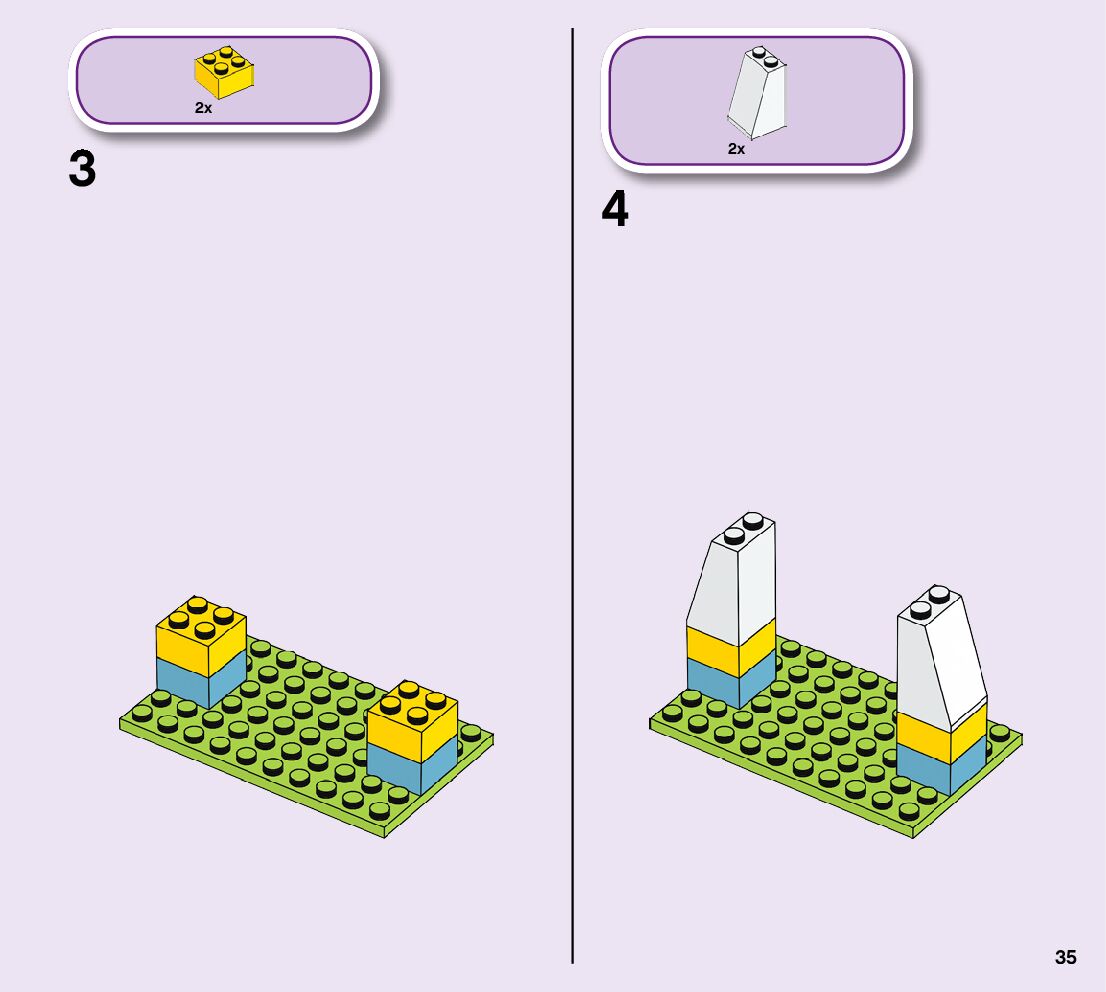 2x

3

2x

4

35