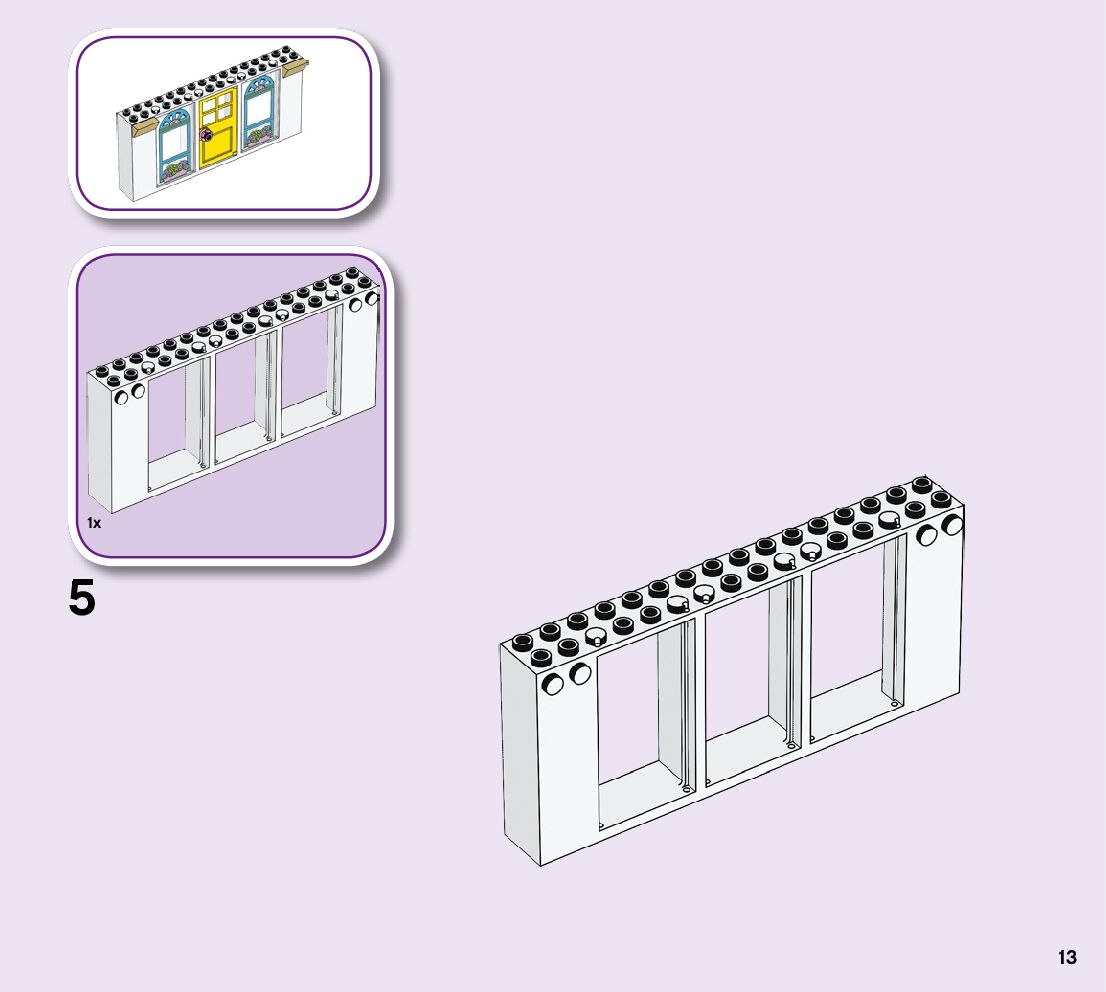 1x

5

13