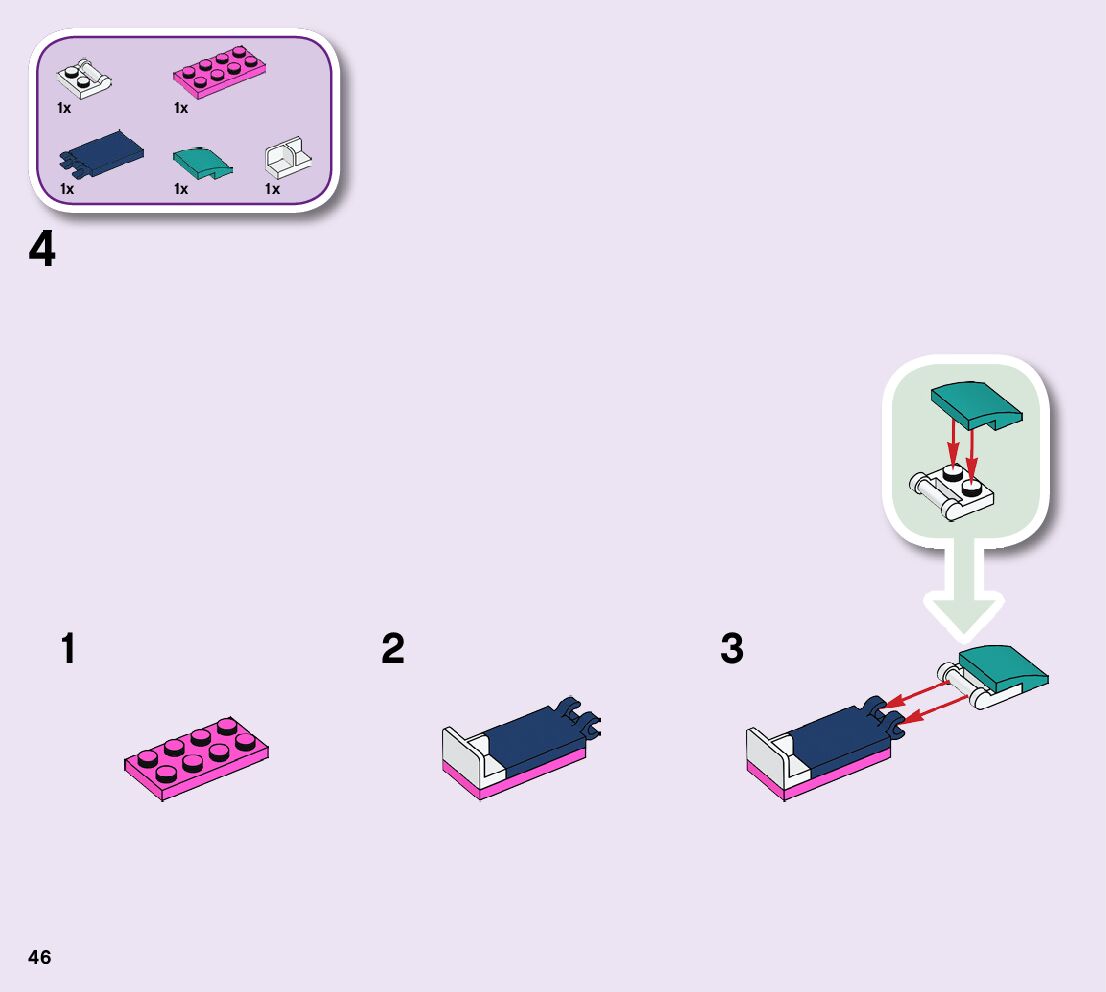 1x
1x
1x
1x
1x

4

1

2

3

46