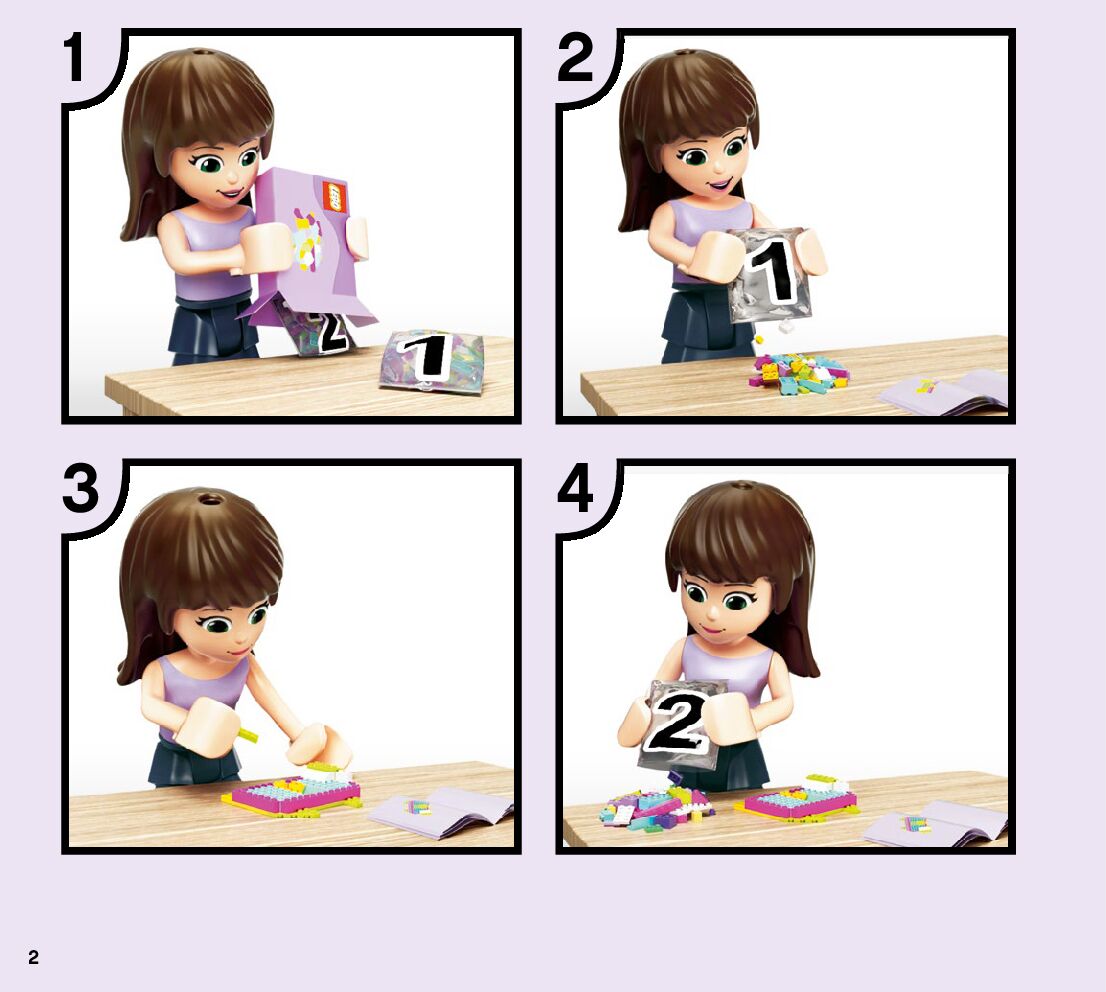 1

LEGO

2

1

2

1

3

4

2

2