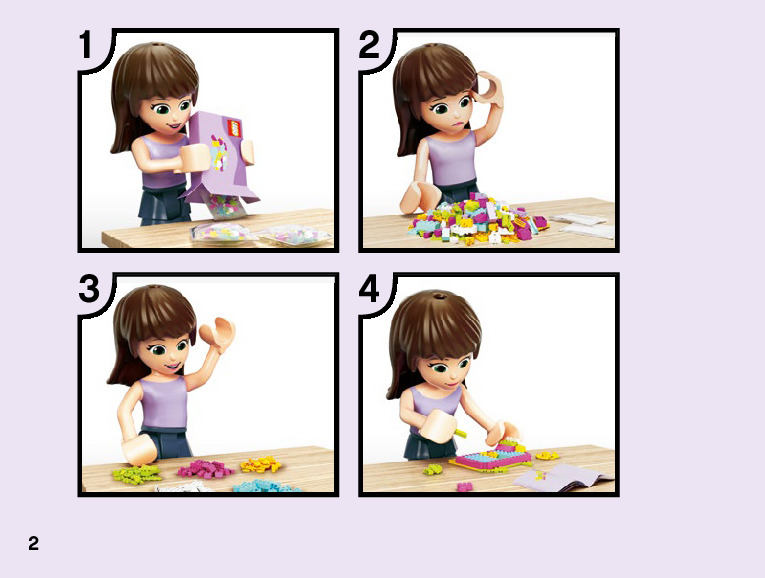 1

2

3

4

2