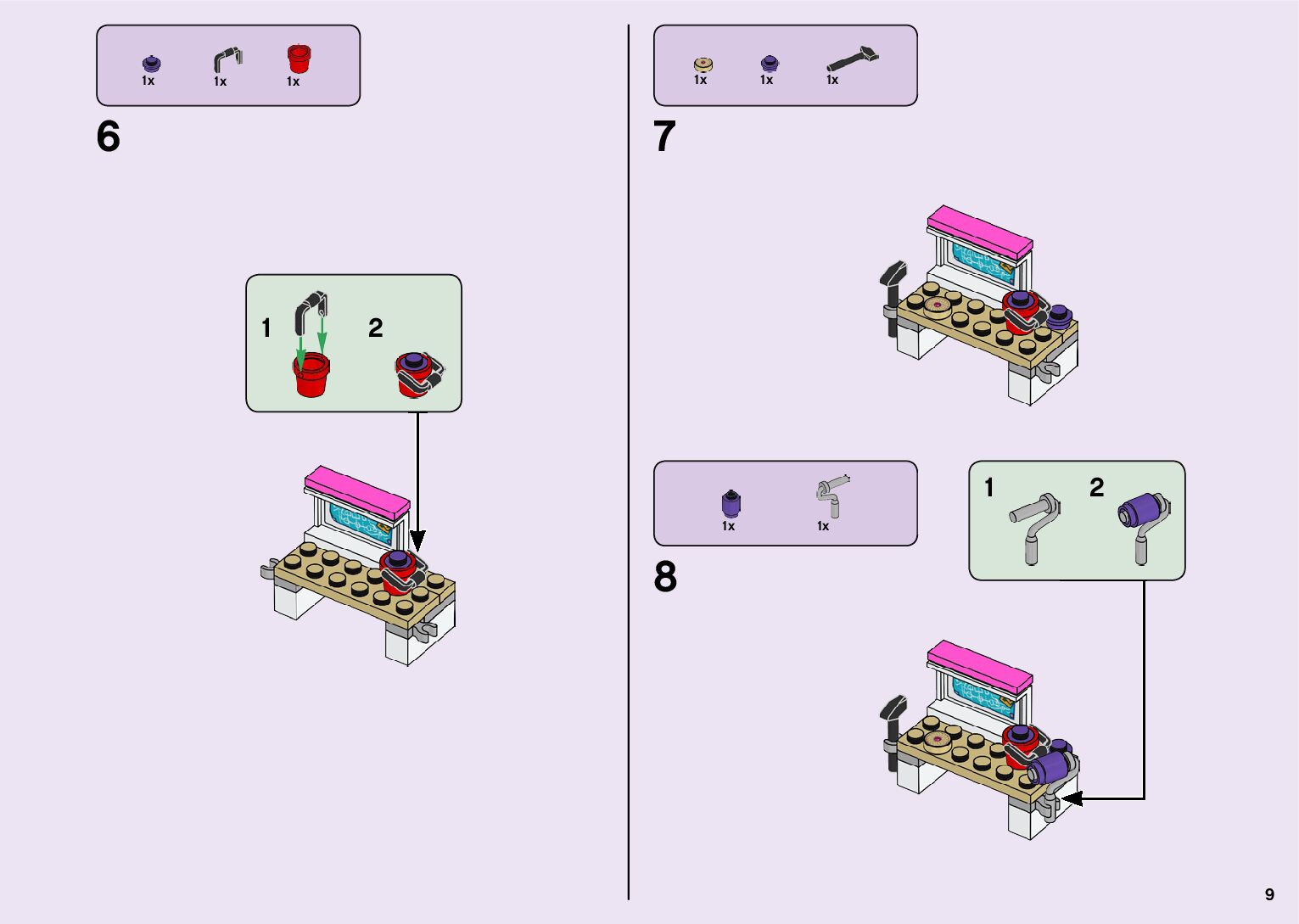 1x 1x 1x

6

1 2

1x 1x 1x

7

1x 1x

8

1 2

9