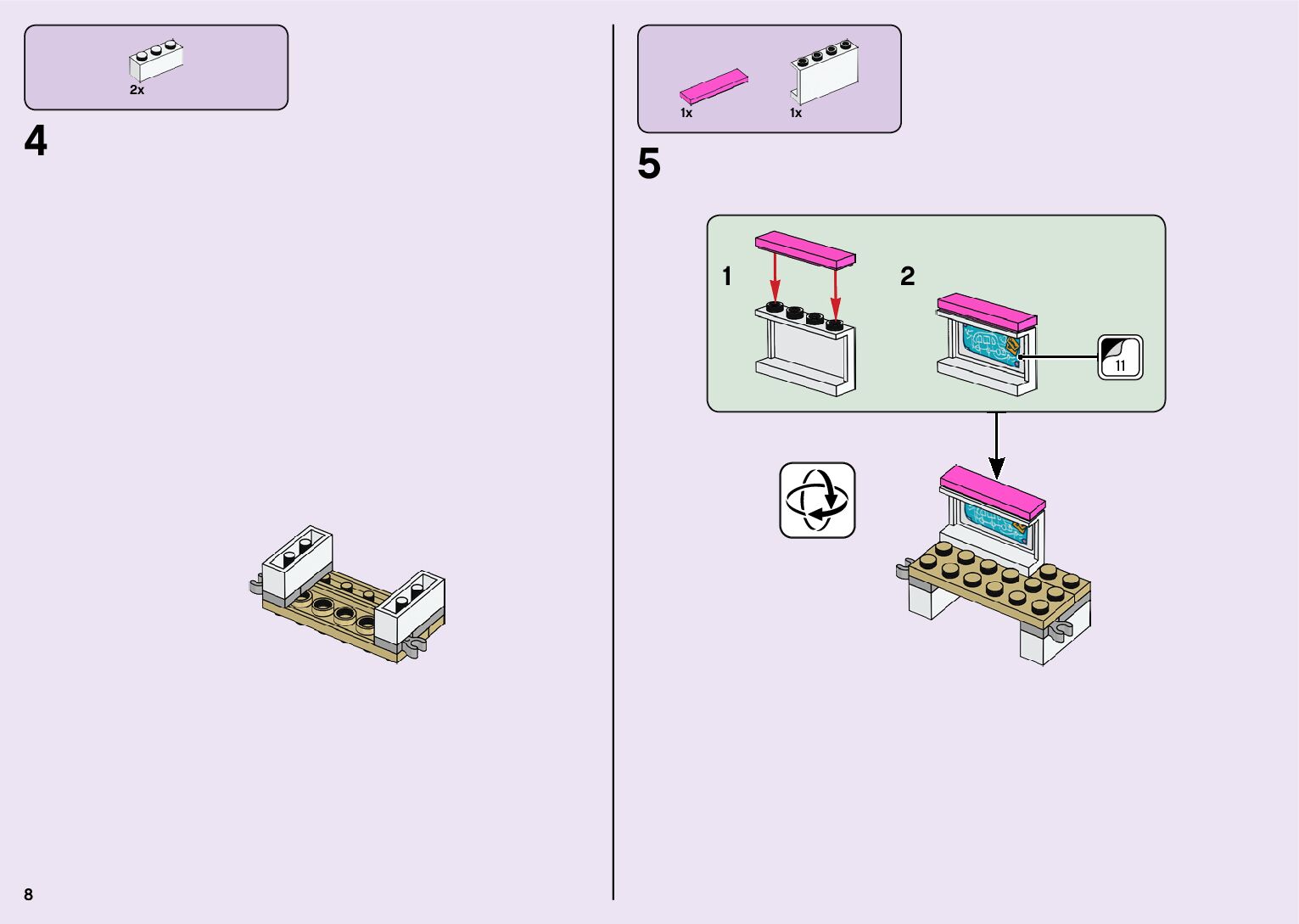 2x

4

1x

1x

5

1

2

11

8