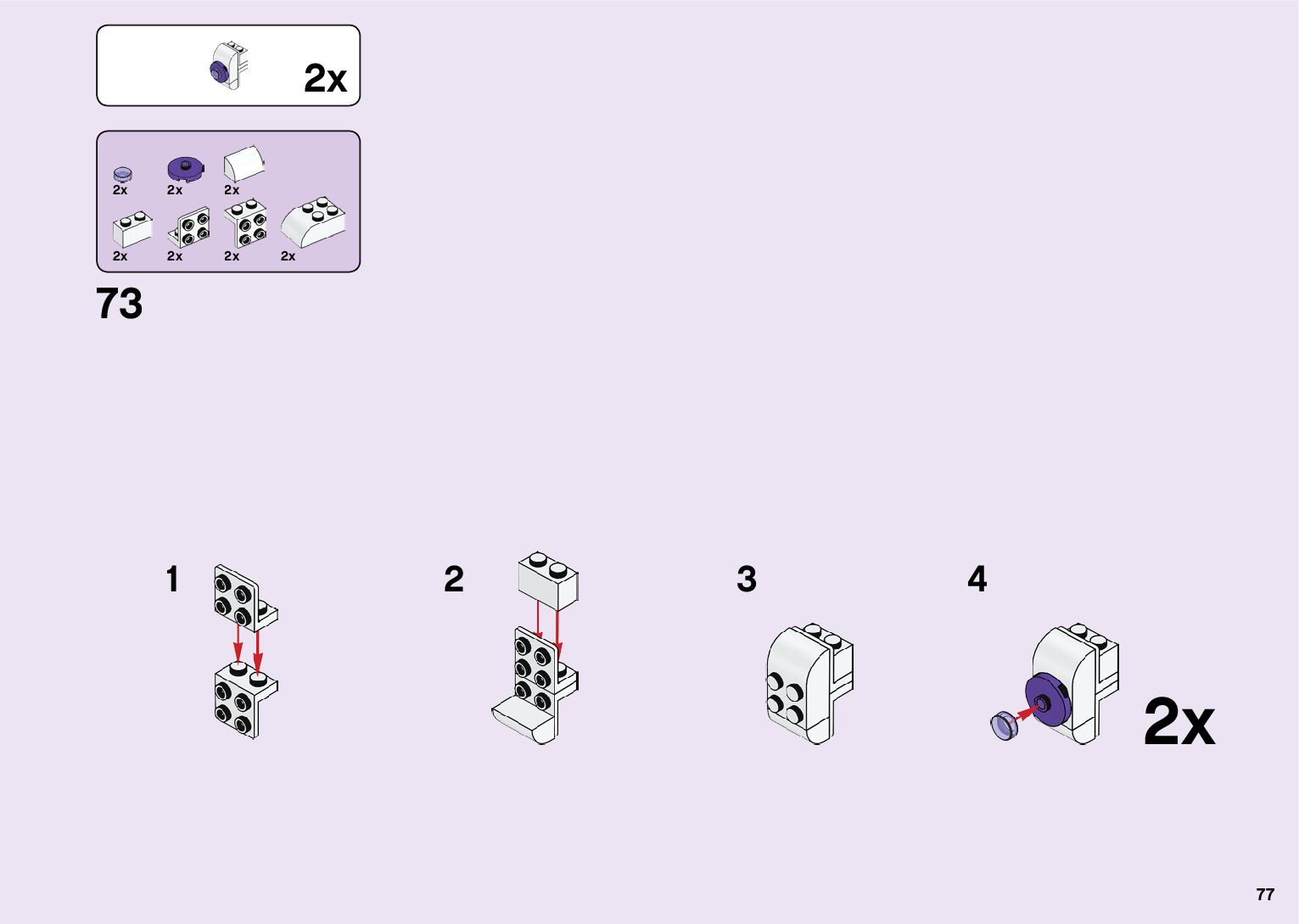 2x

2x 2x 2x
2x 2x 2x 2x

73

1

2

3

4

2x

77