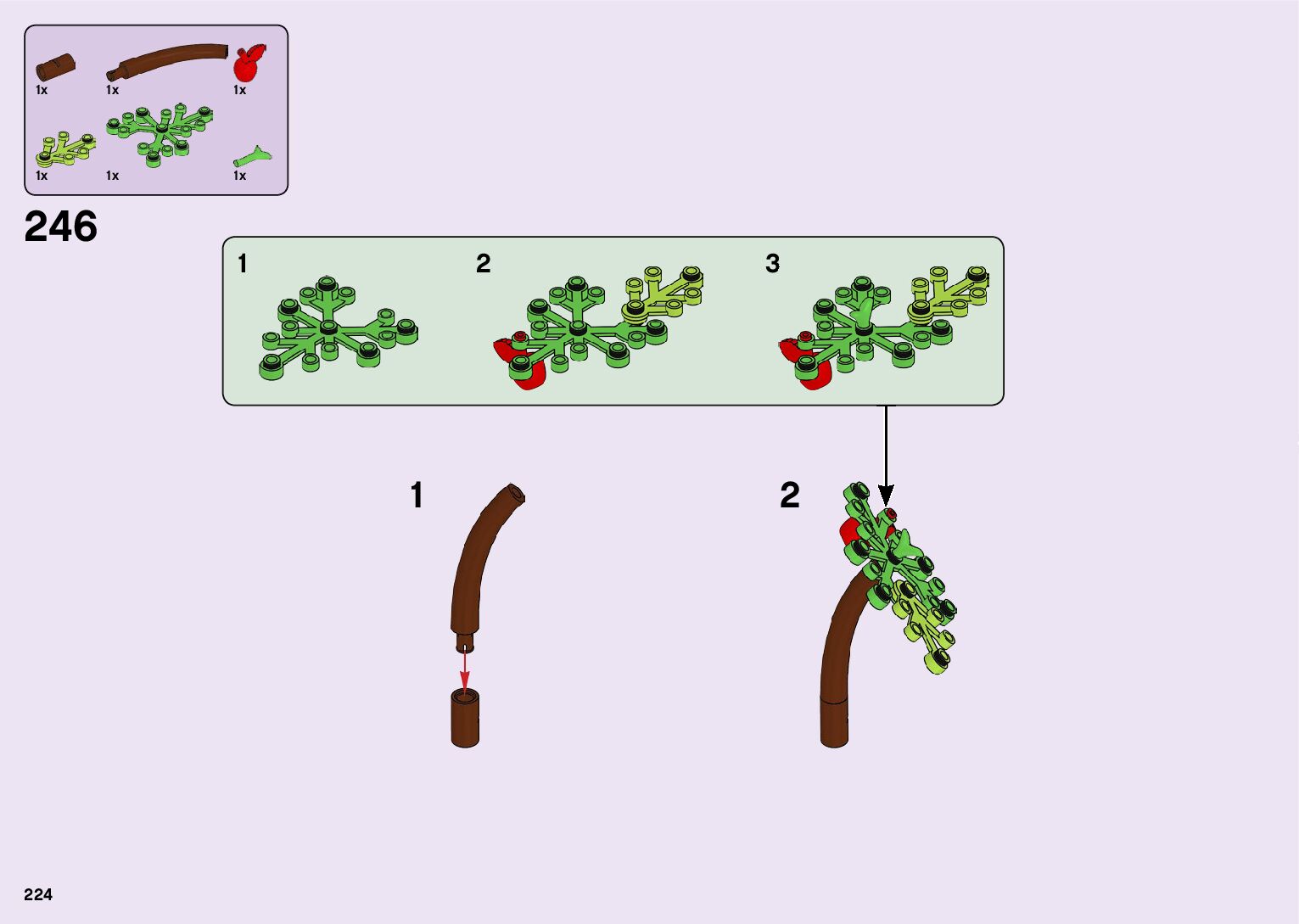 1x 1x 1x

1x 1x 1x

246

1

2

3

1

2

224