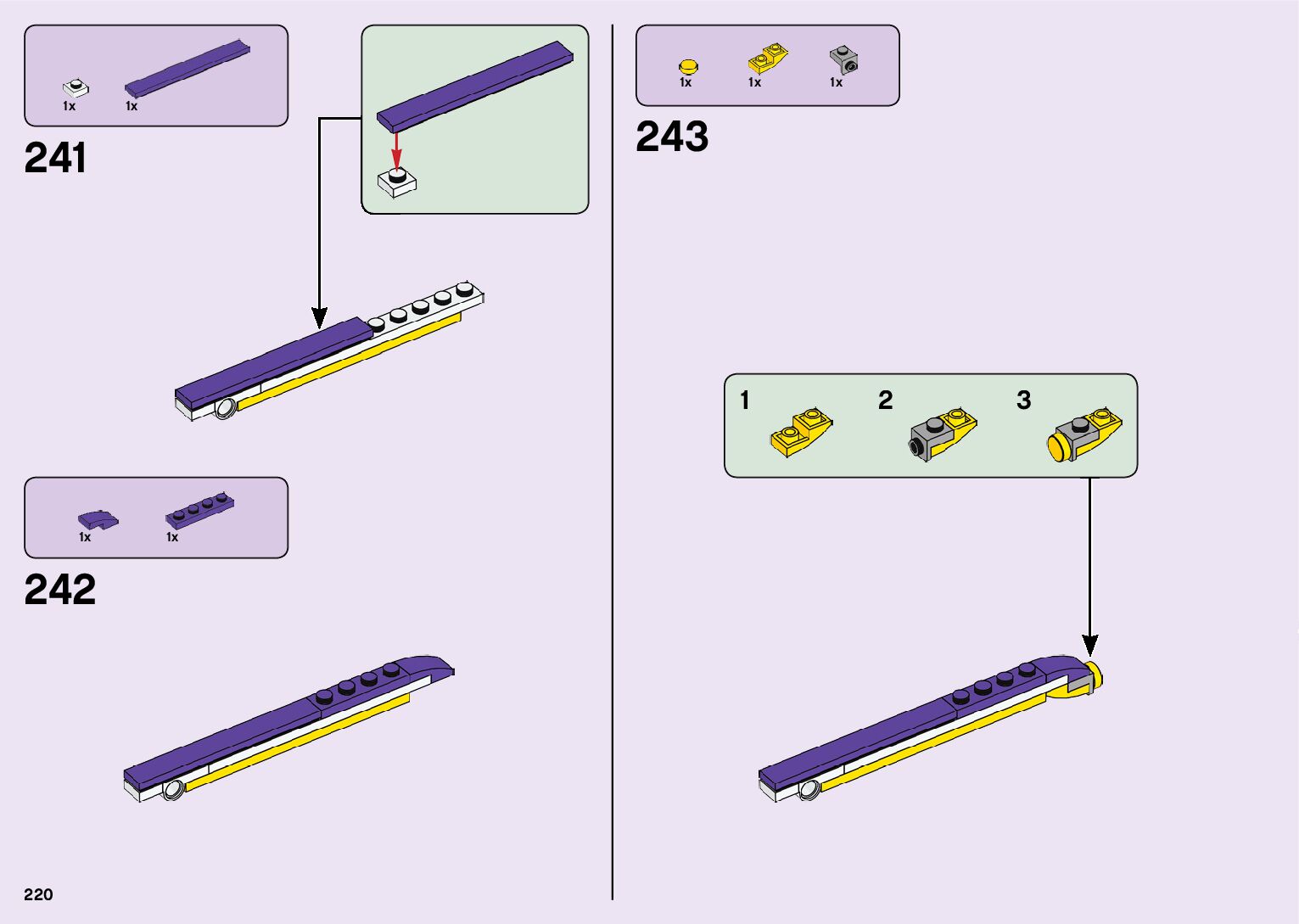 1x 1x

241

1x 1x

242

1x 1x 1x

243

1 2 3

220