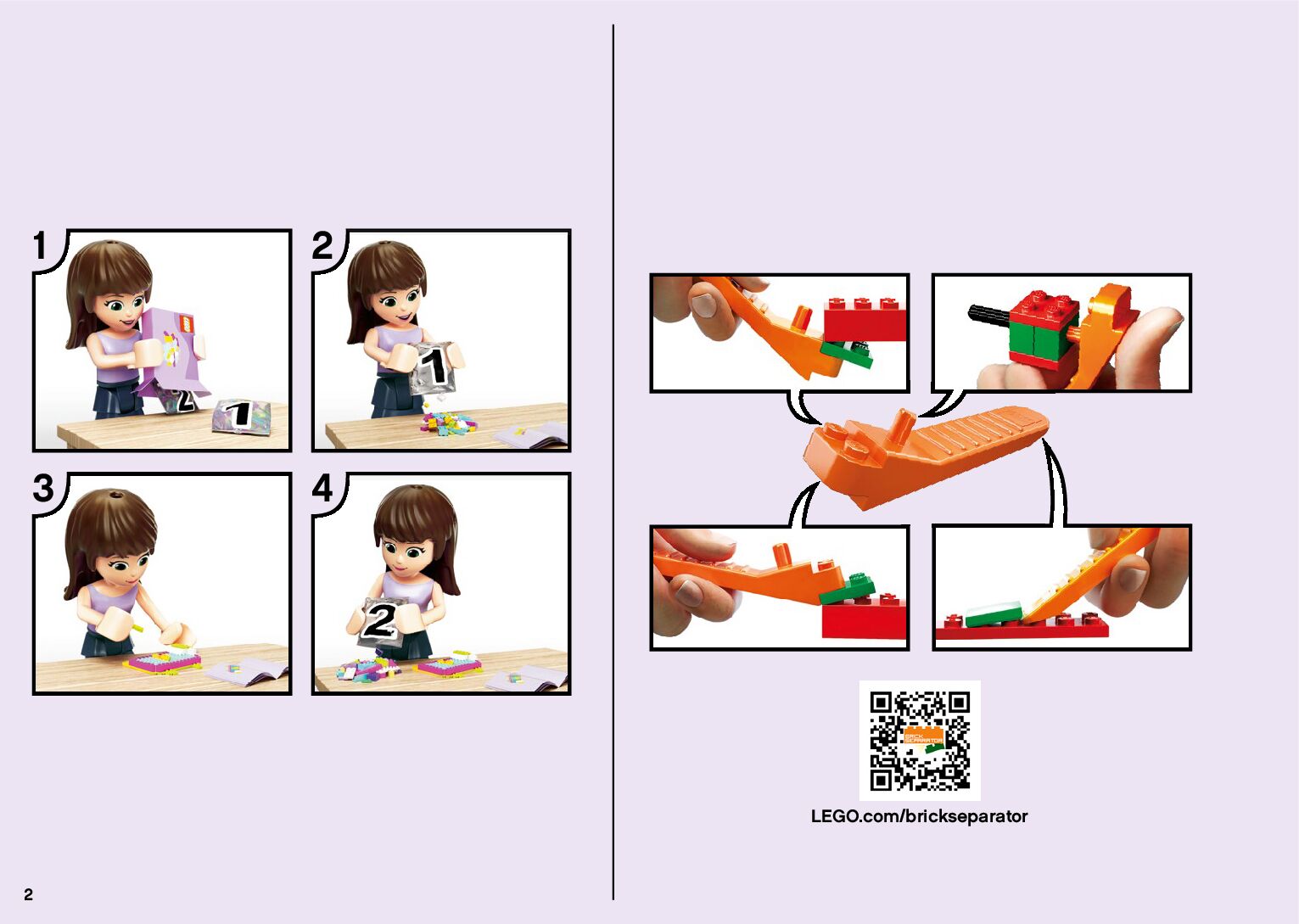 1

2

1

2

1

3

4

2

BRICK SEPARATOR

LEGO.com/brickseparator

2