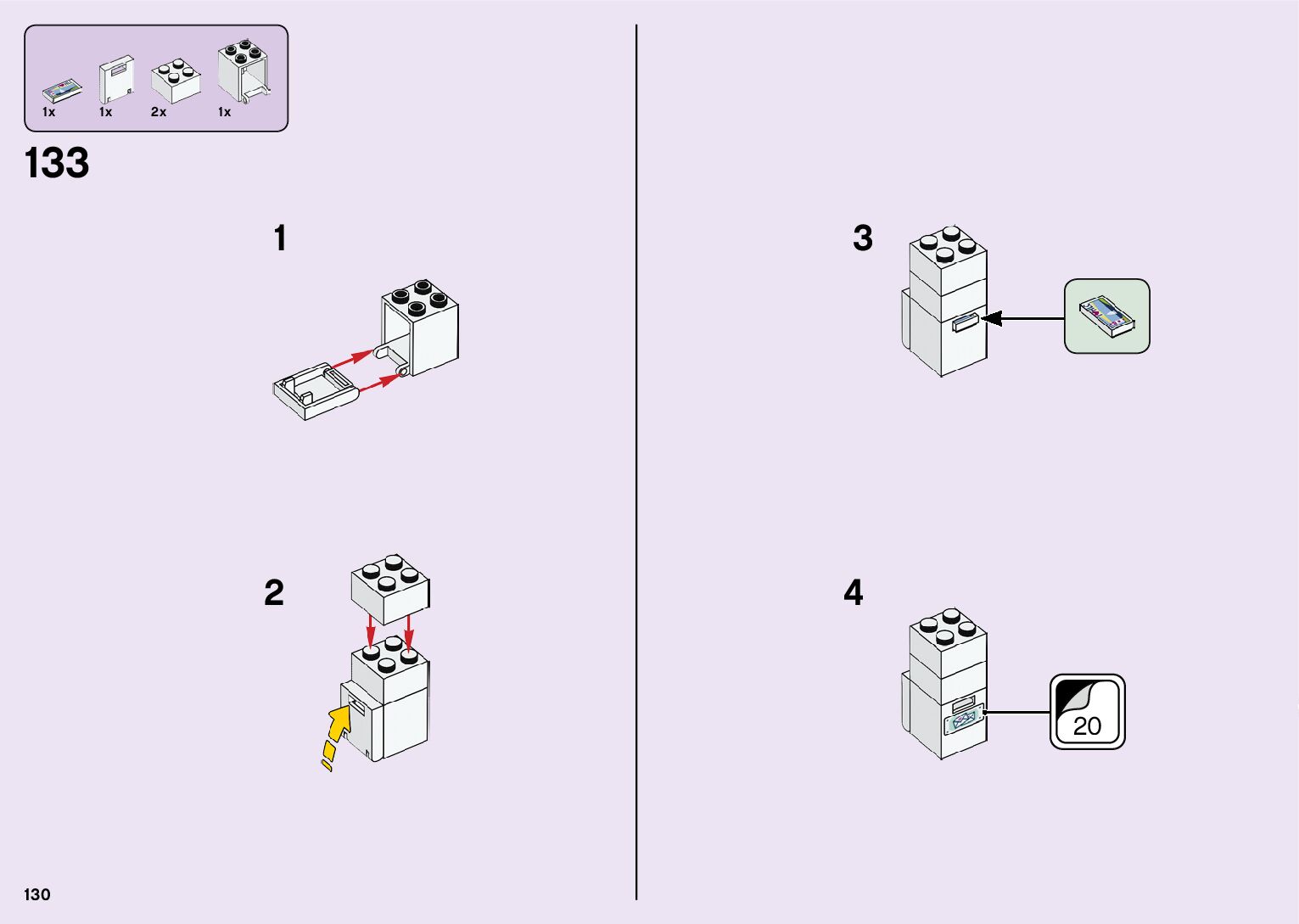 1x 1x 2x 1x

133

1

2

3

4

20

130