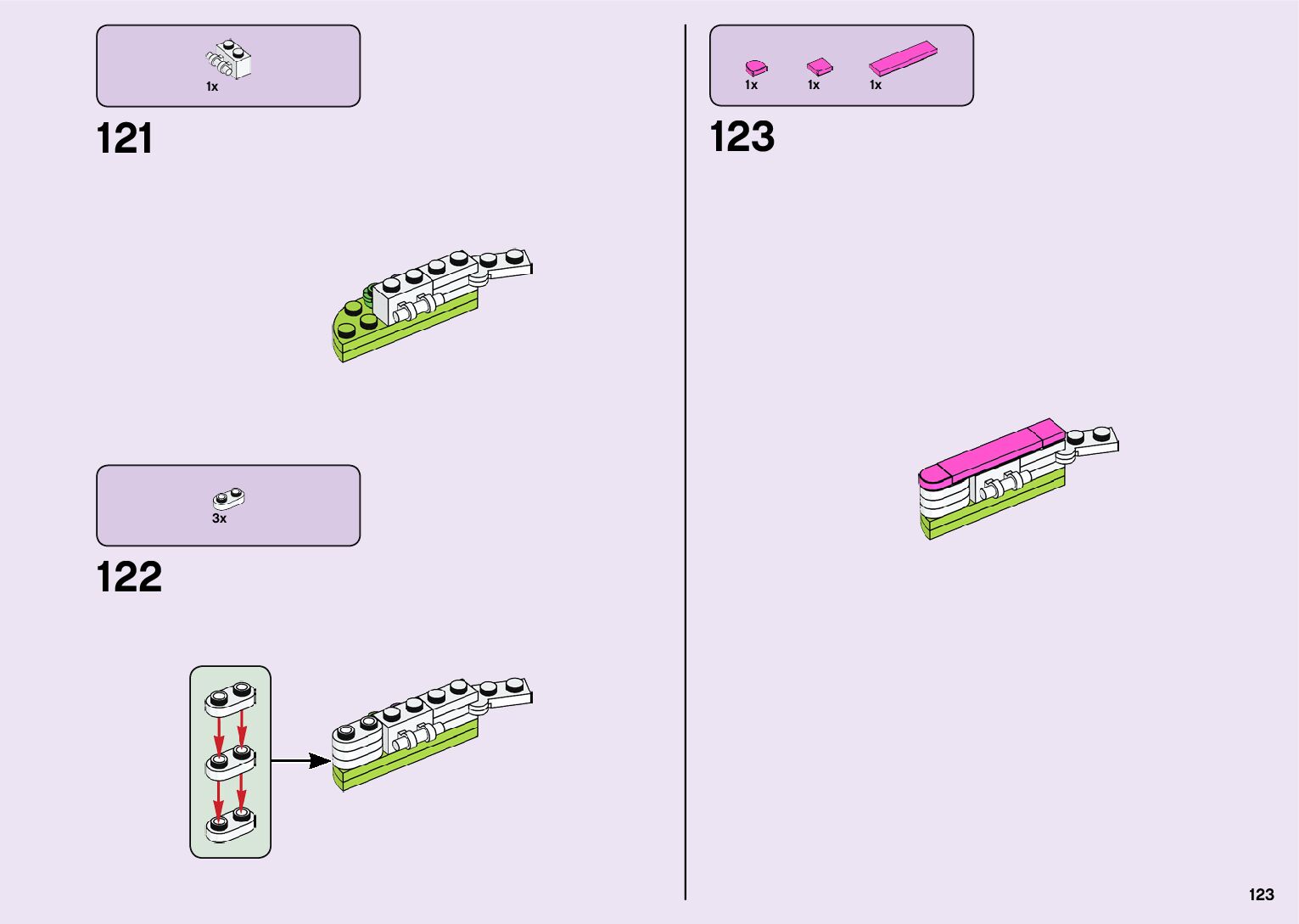 1x

121

3x

122

1x 1x 1x

123

123