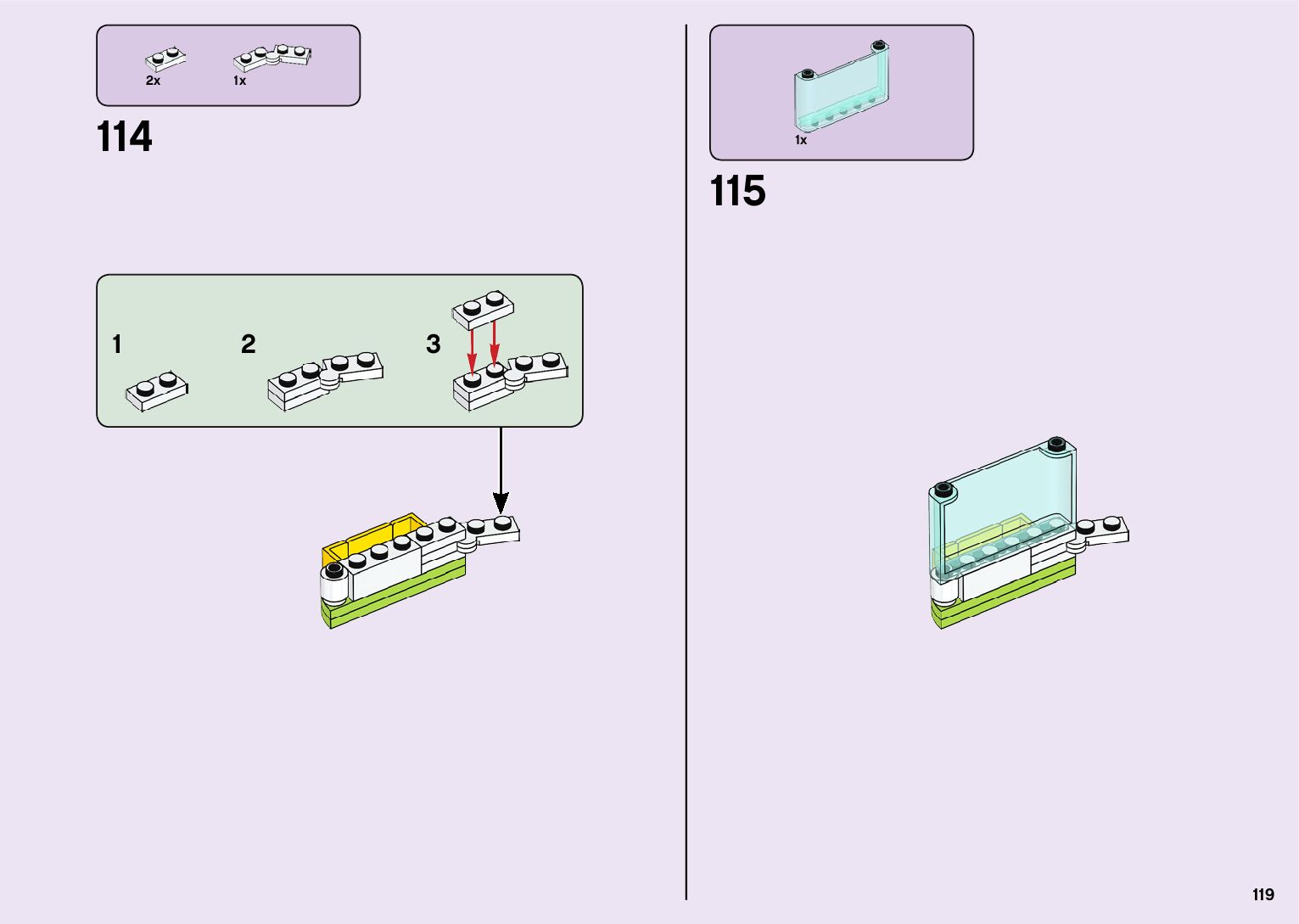 2x
1x

114

1
2
3

1x

115

119