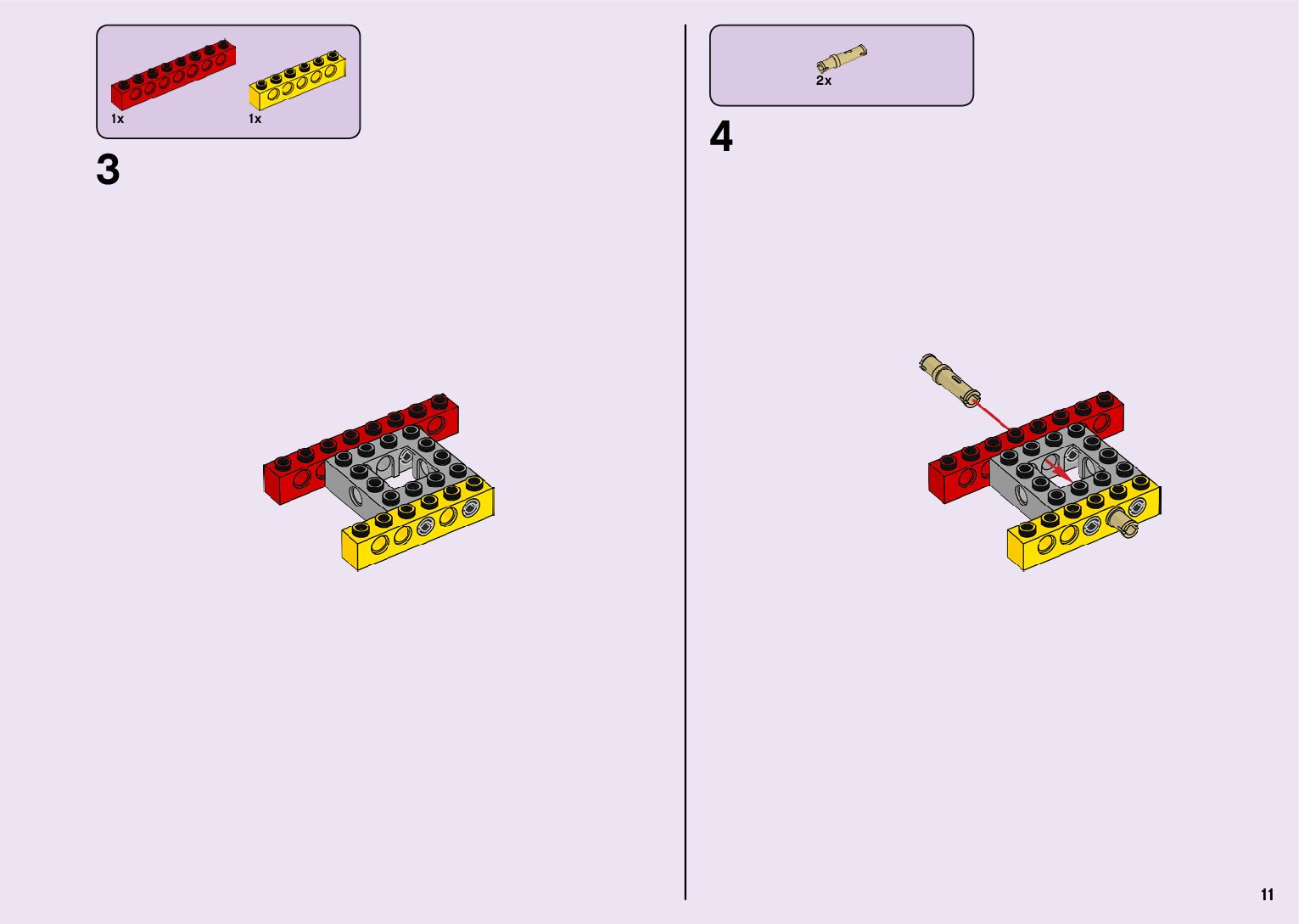 1x

1x

3

2x

4

11