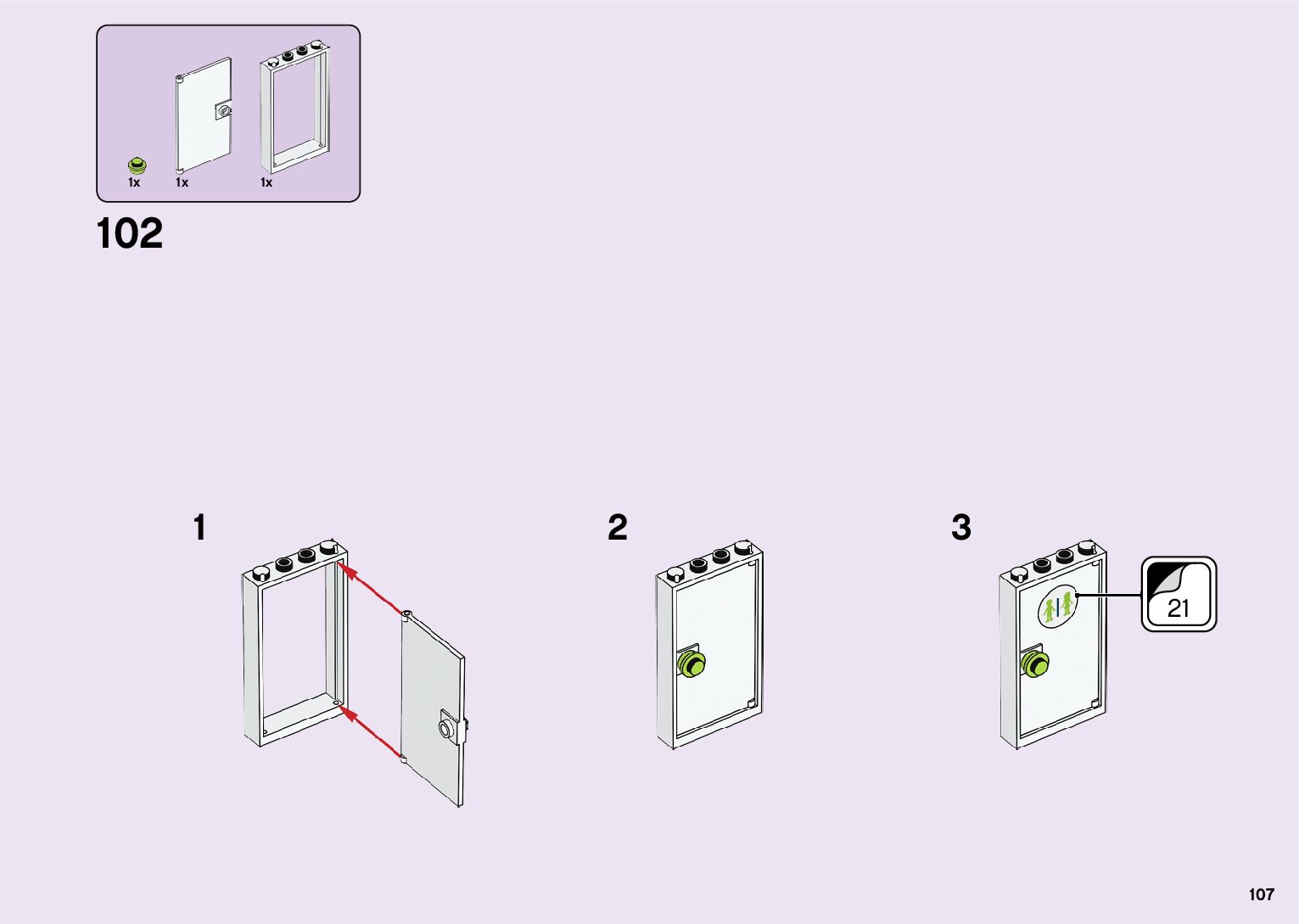 1x 1x 1x

102

1

2

3

21

107