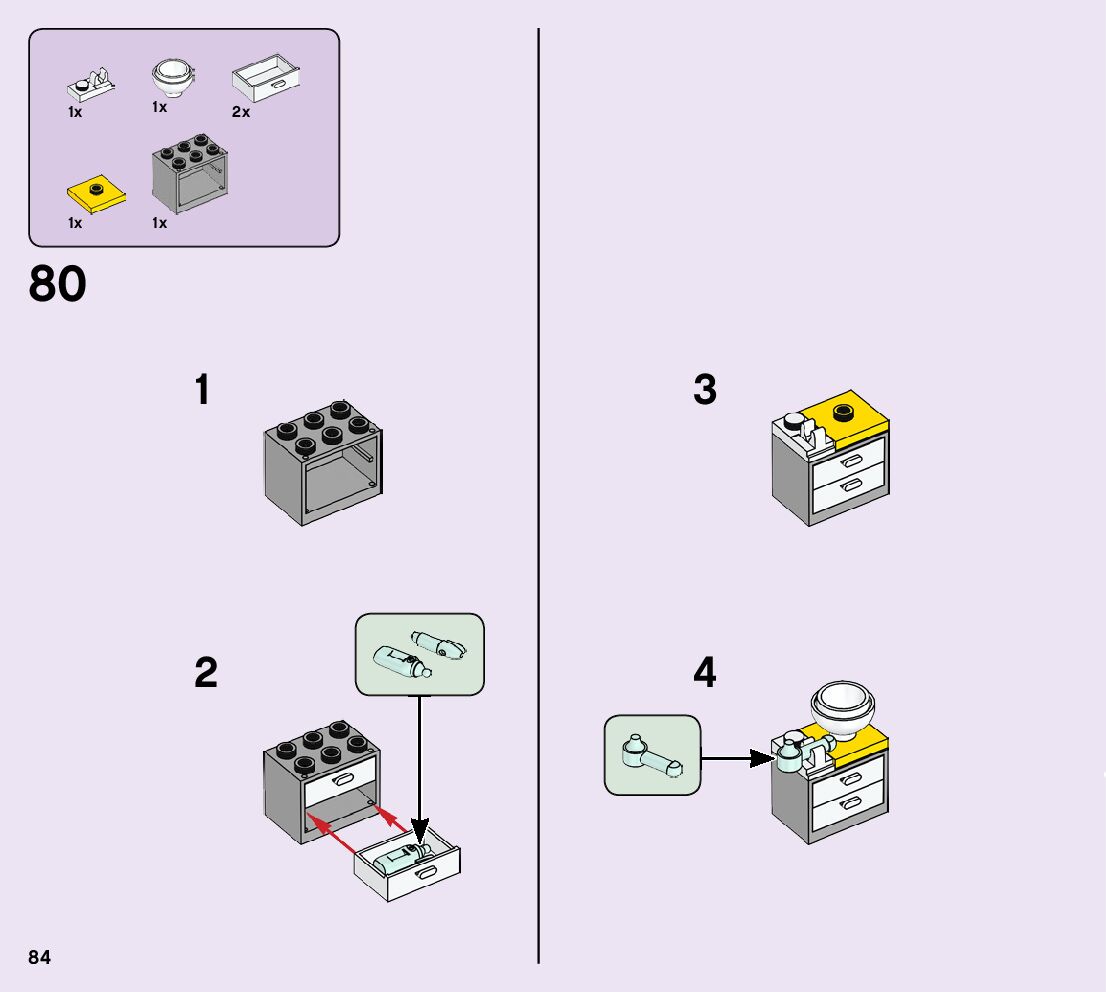 1x
1x
2x
1x
1x

80

1

2

3

4

84