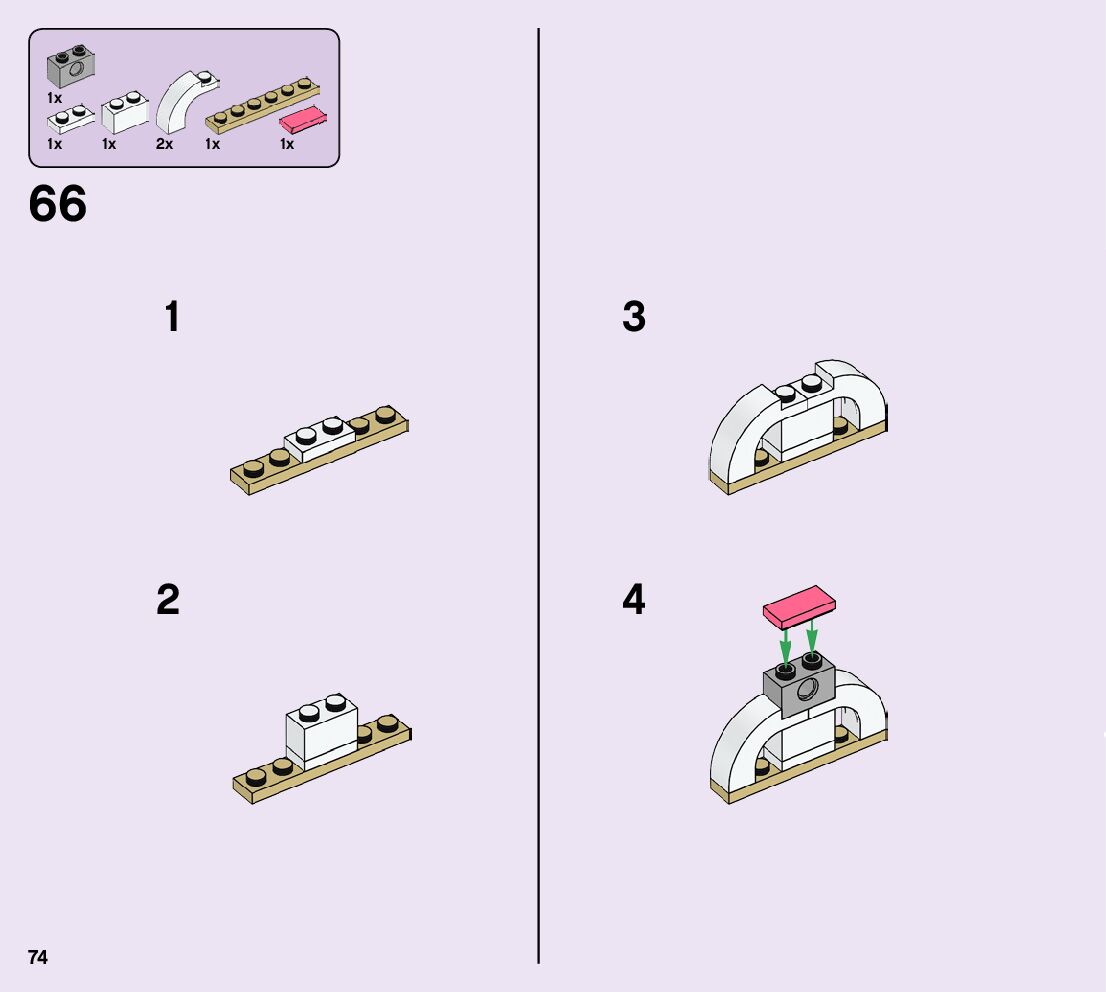 1x
1x 1x 2x 1x 1x

66

1

2

3

4

74