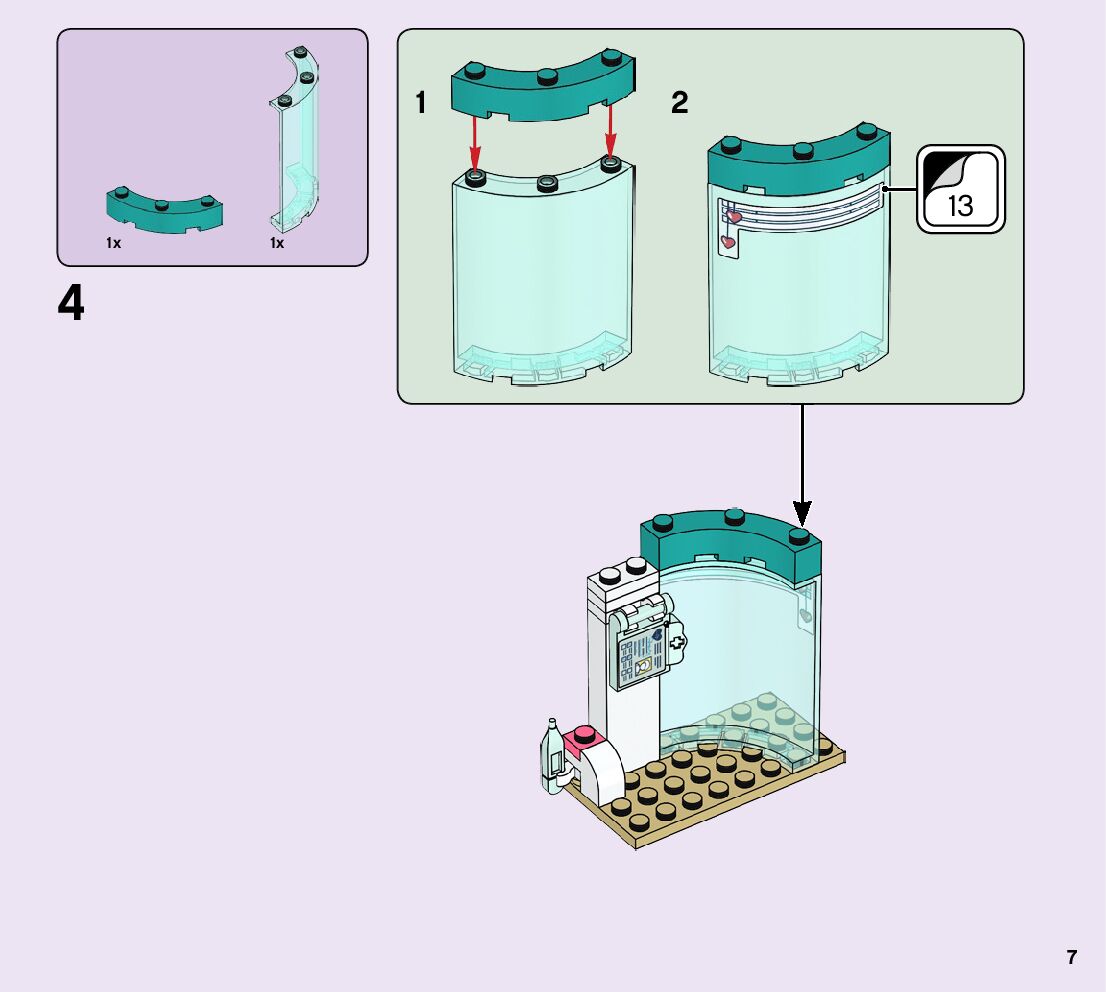 1x
1x

4

1

2

13

7