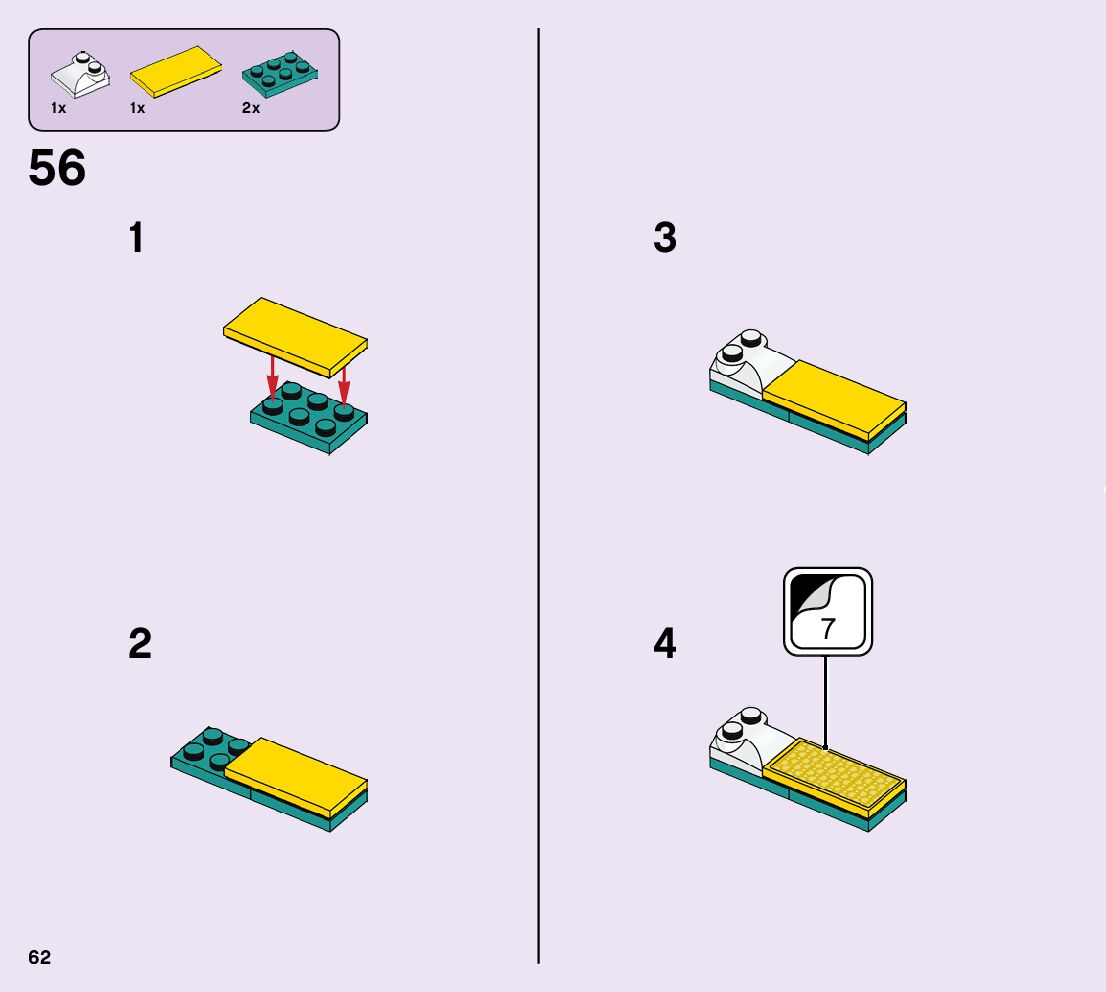 1x 1x 2x

56

1

2

3

4

7

62