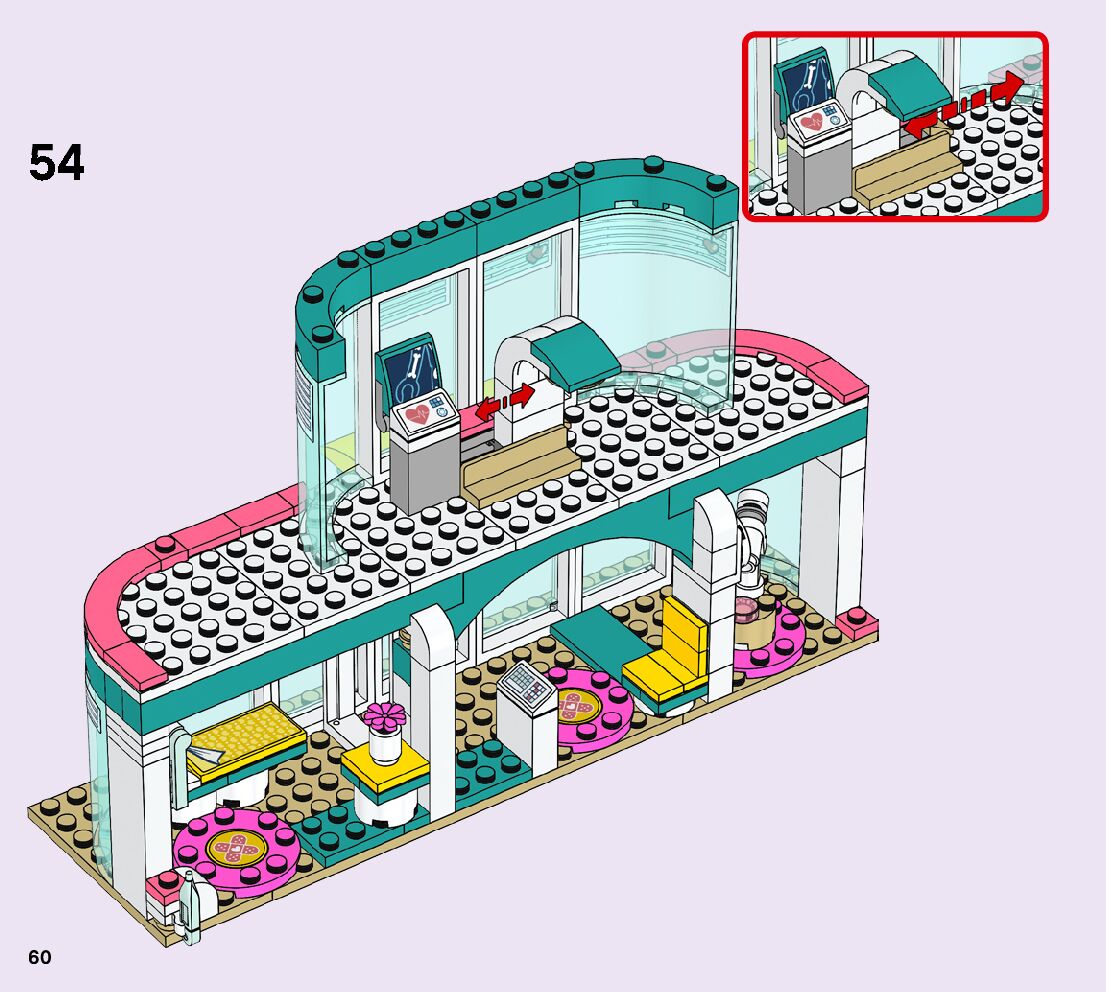 54

60