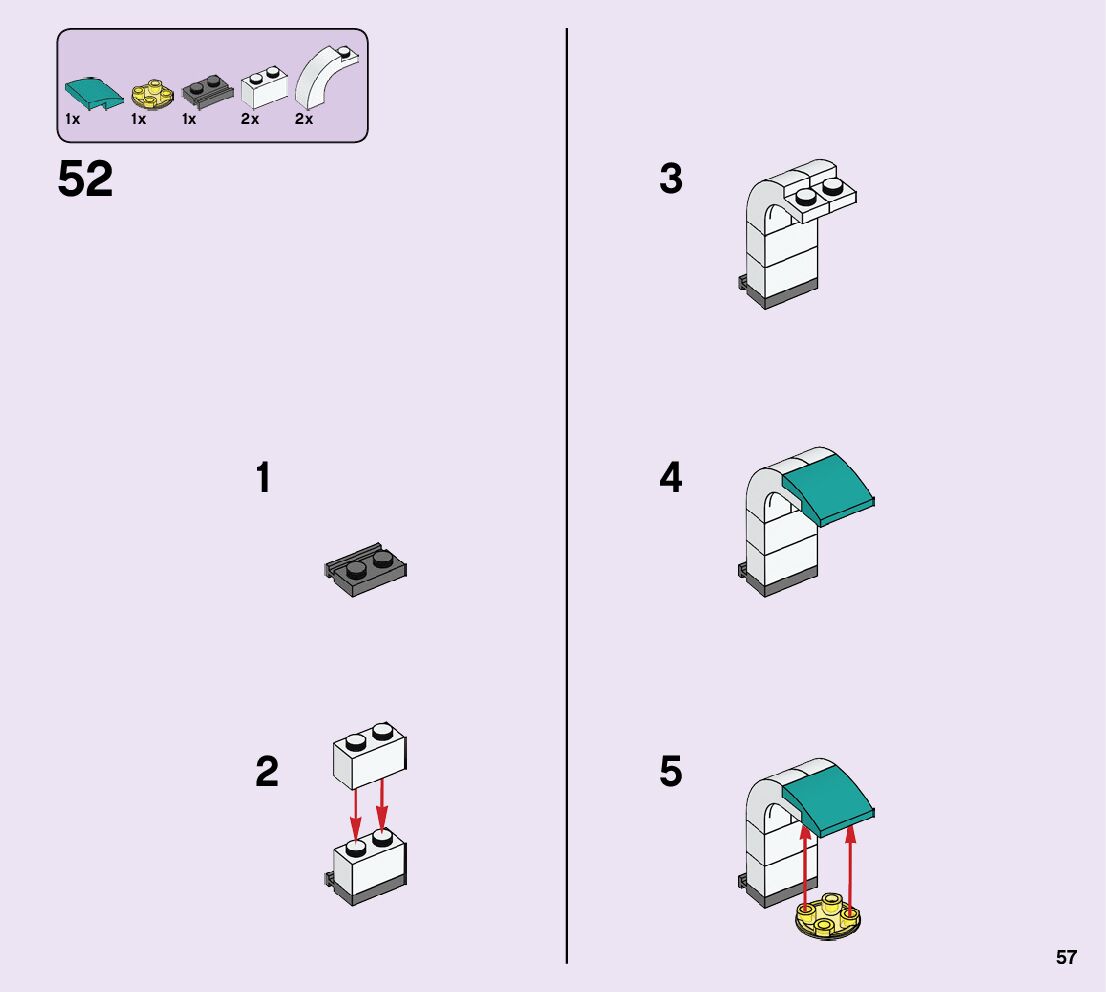 1x 1x 1x 2x 2x

52

1

2

3

4

5

57