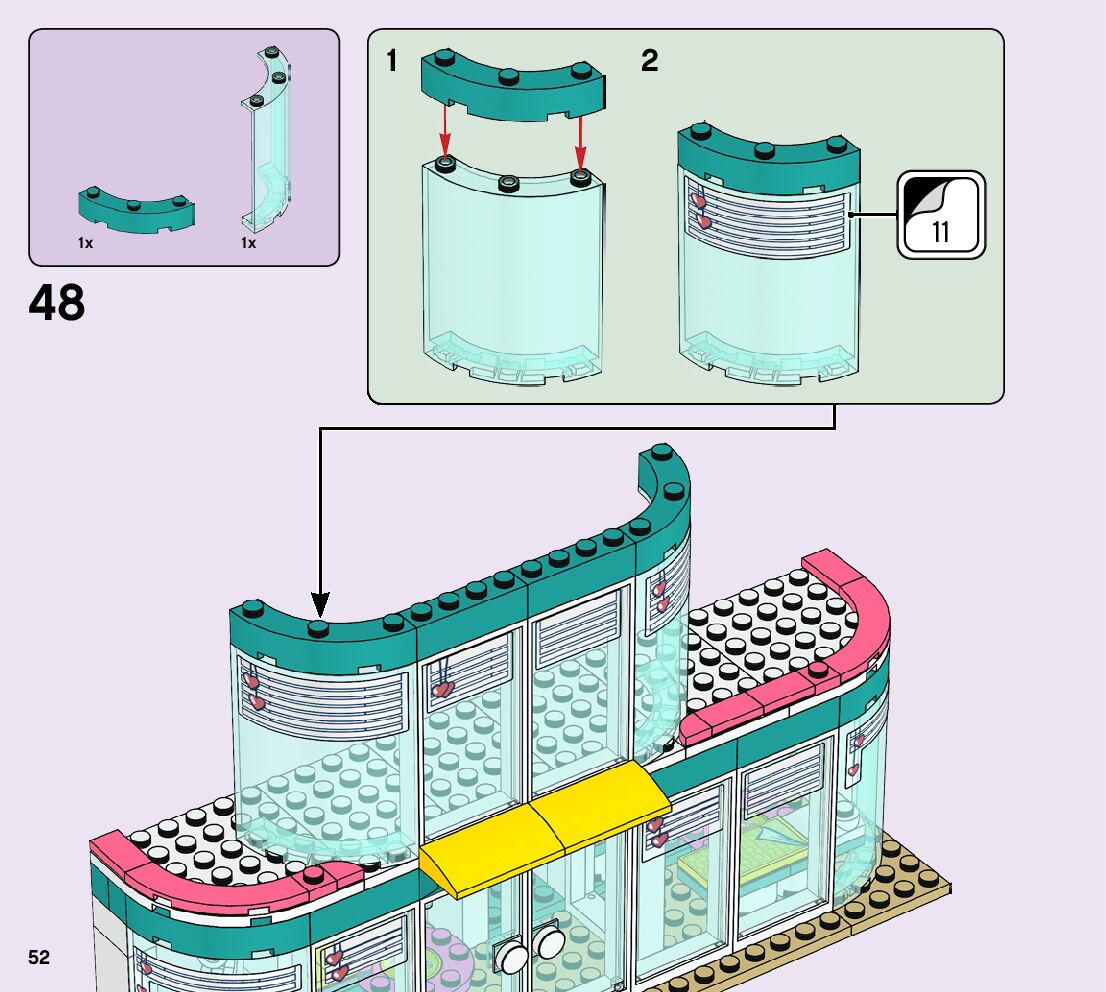 1x
1x

48

1

2

11

52