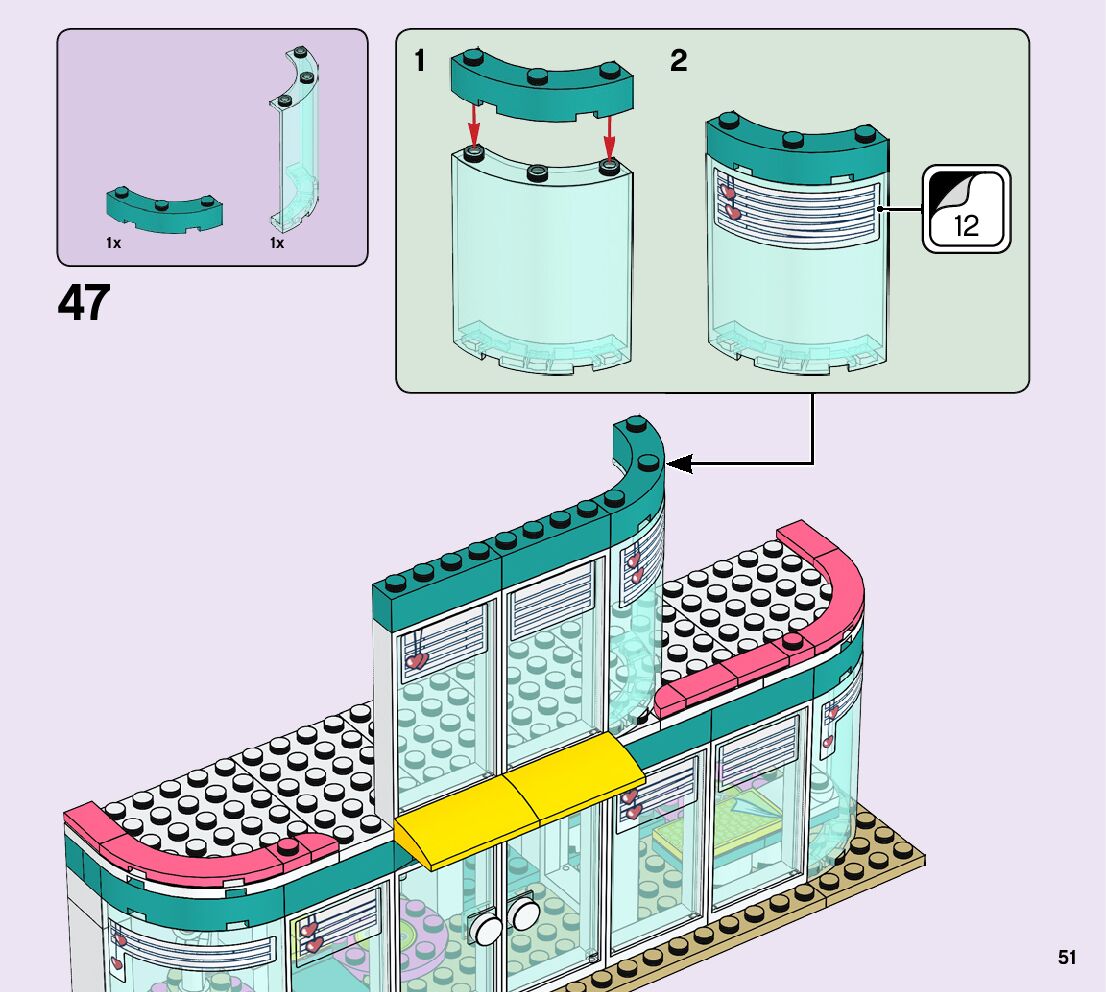 1x
1x

47

1

2

12

51