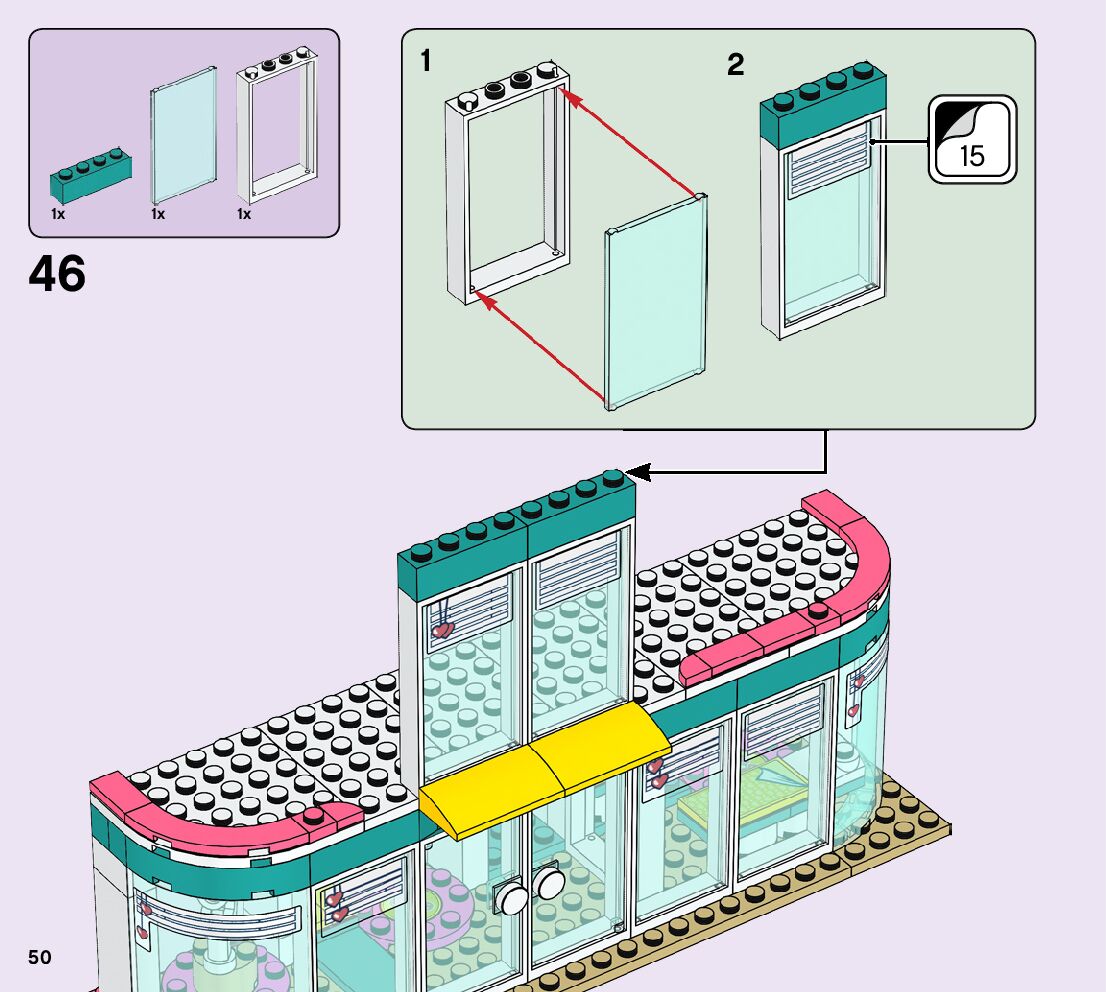 1x
1x
1x

46

1

2

15

50