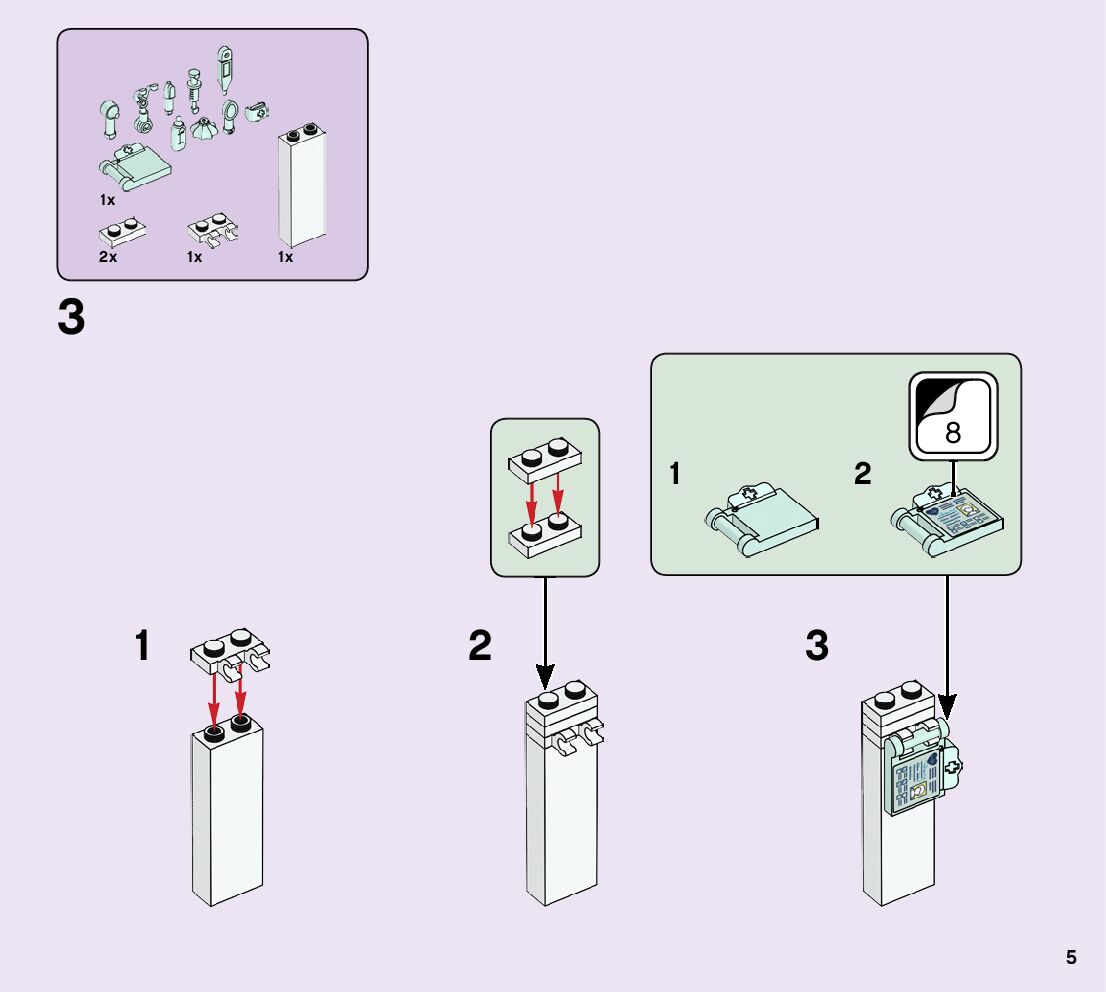 1x

2x 1x 1x

3

8

1 2

1 2 3

5