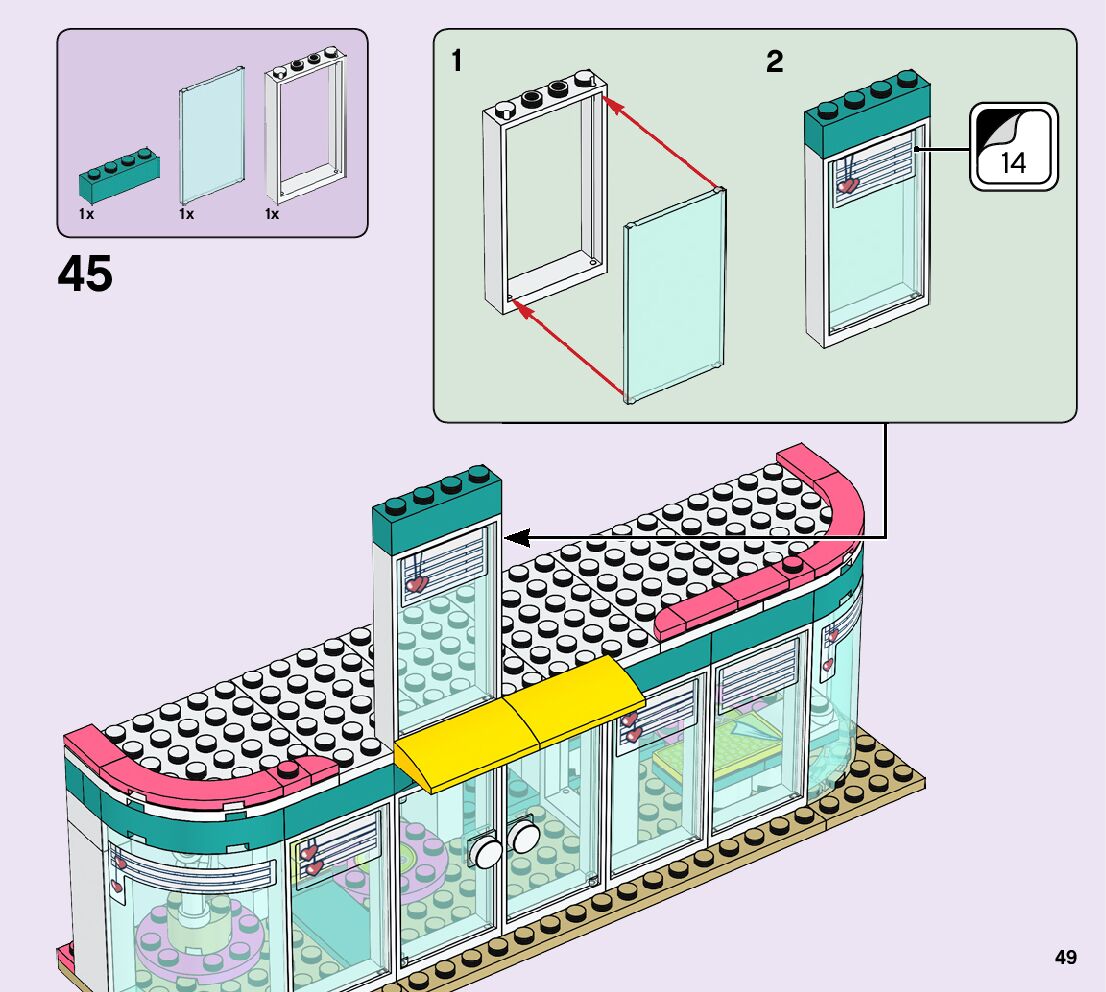 1x
1x
1x

45

1

2

14

49