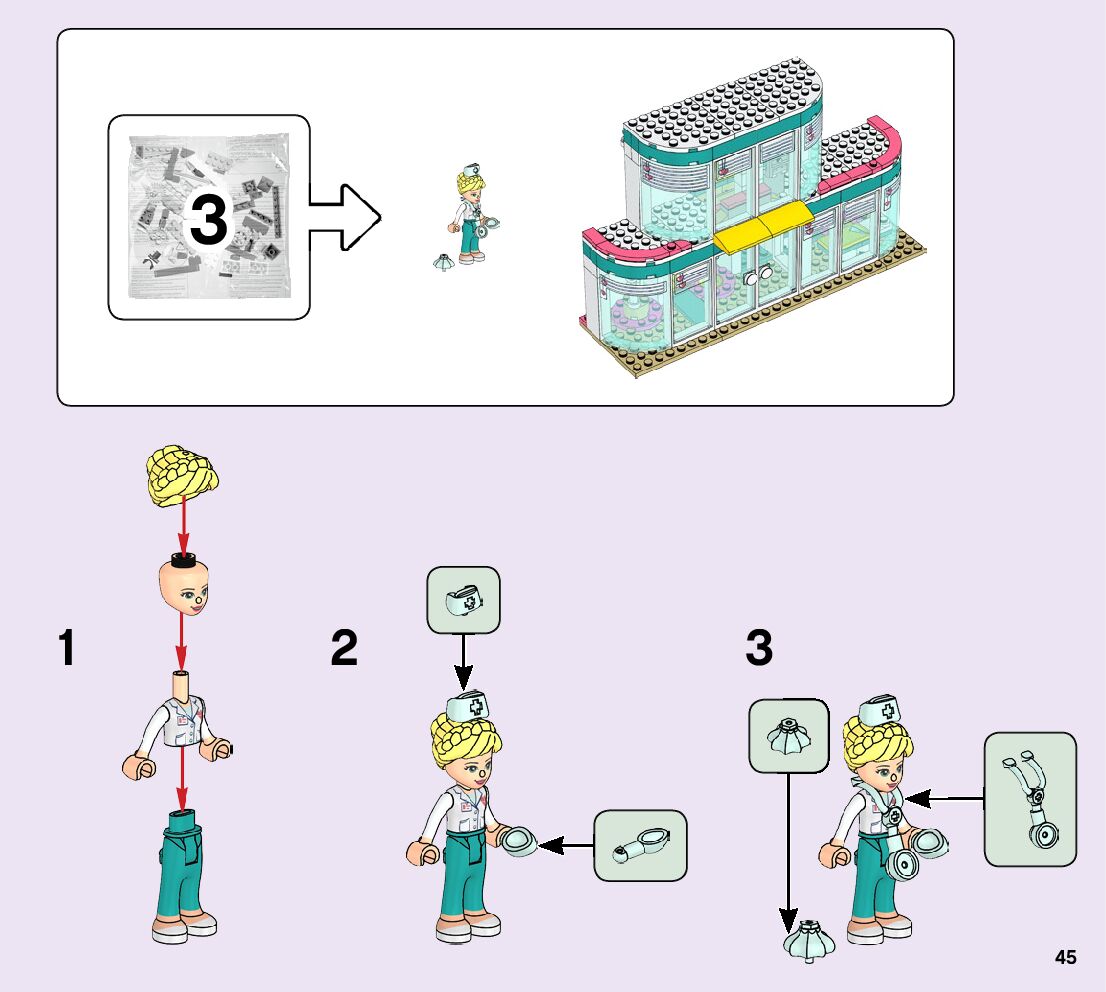 3

1

2

3

45