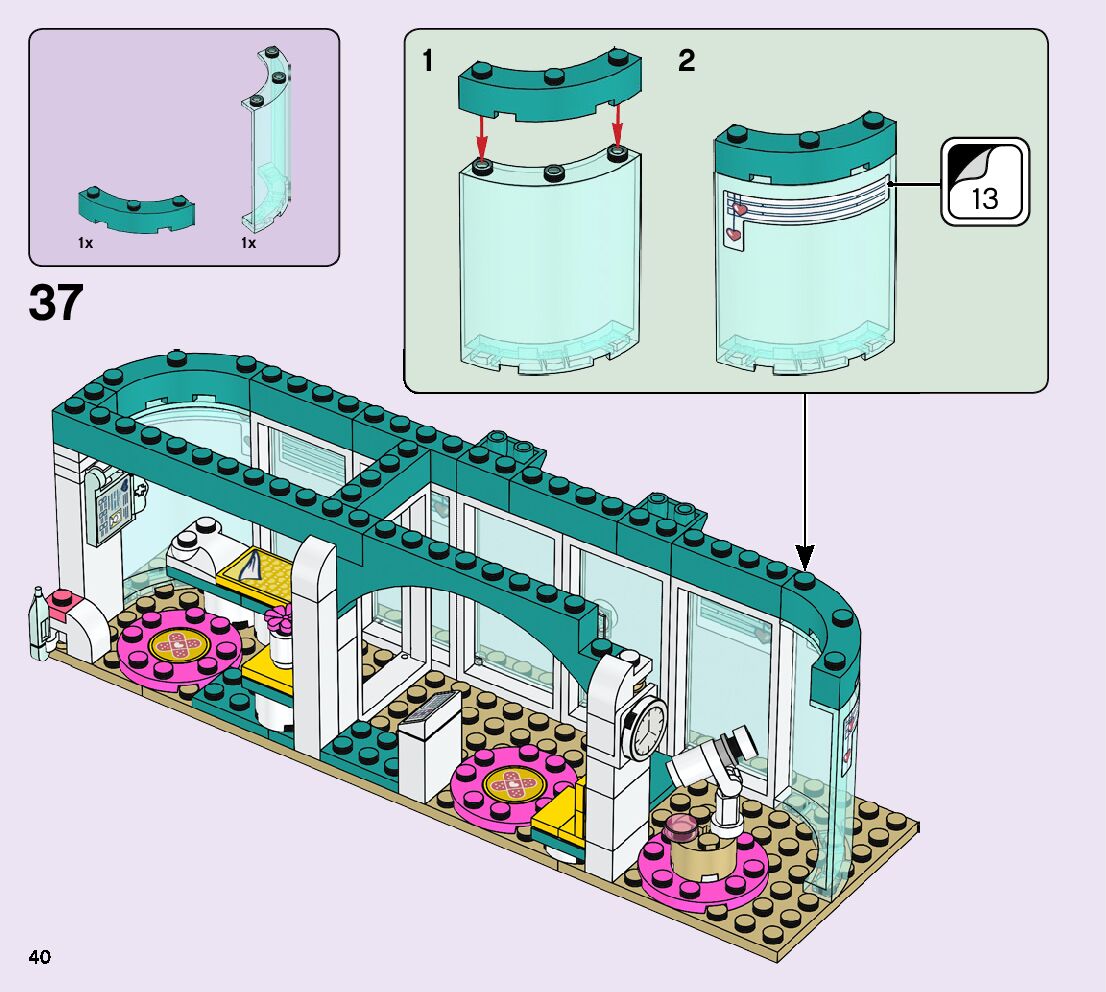 1x
1x

37

1
2

13

40