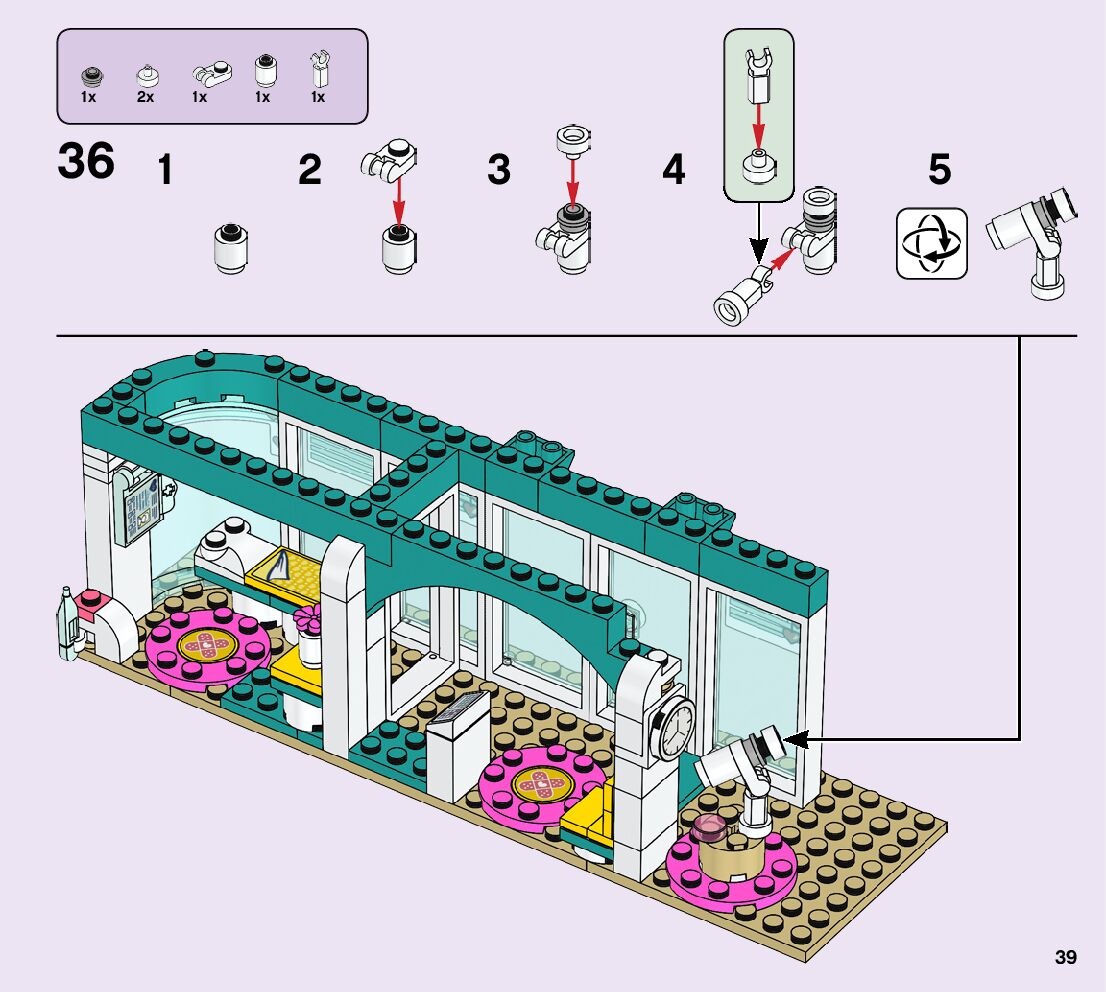 1x 2x 1x 1x 1x

36

1

2

3

4

5

39