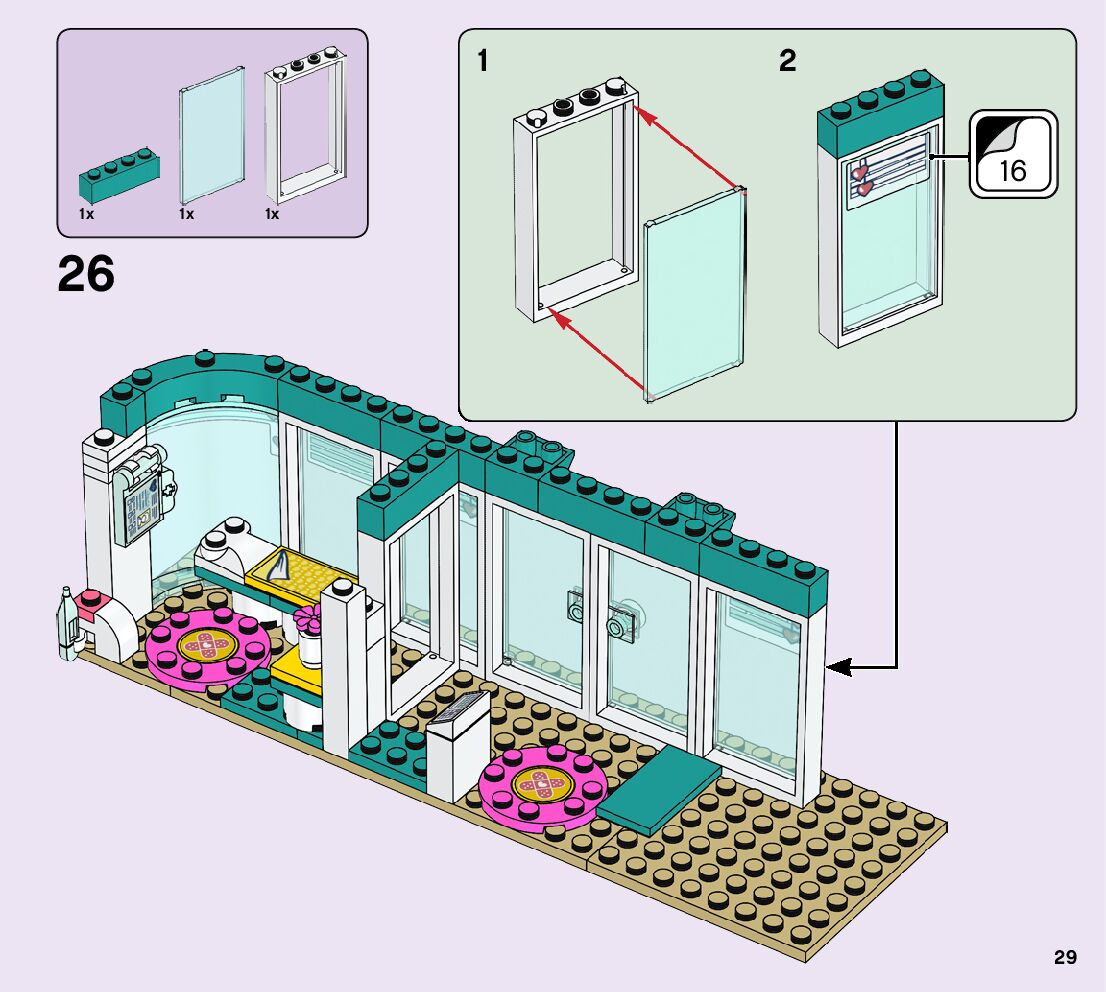 1x
1x
1x

26

1

2

16

29