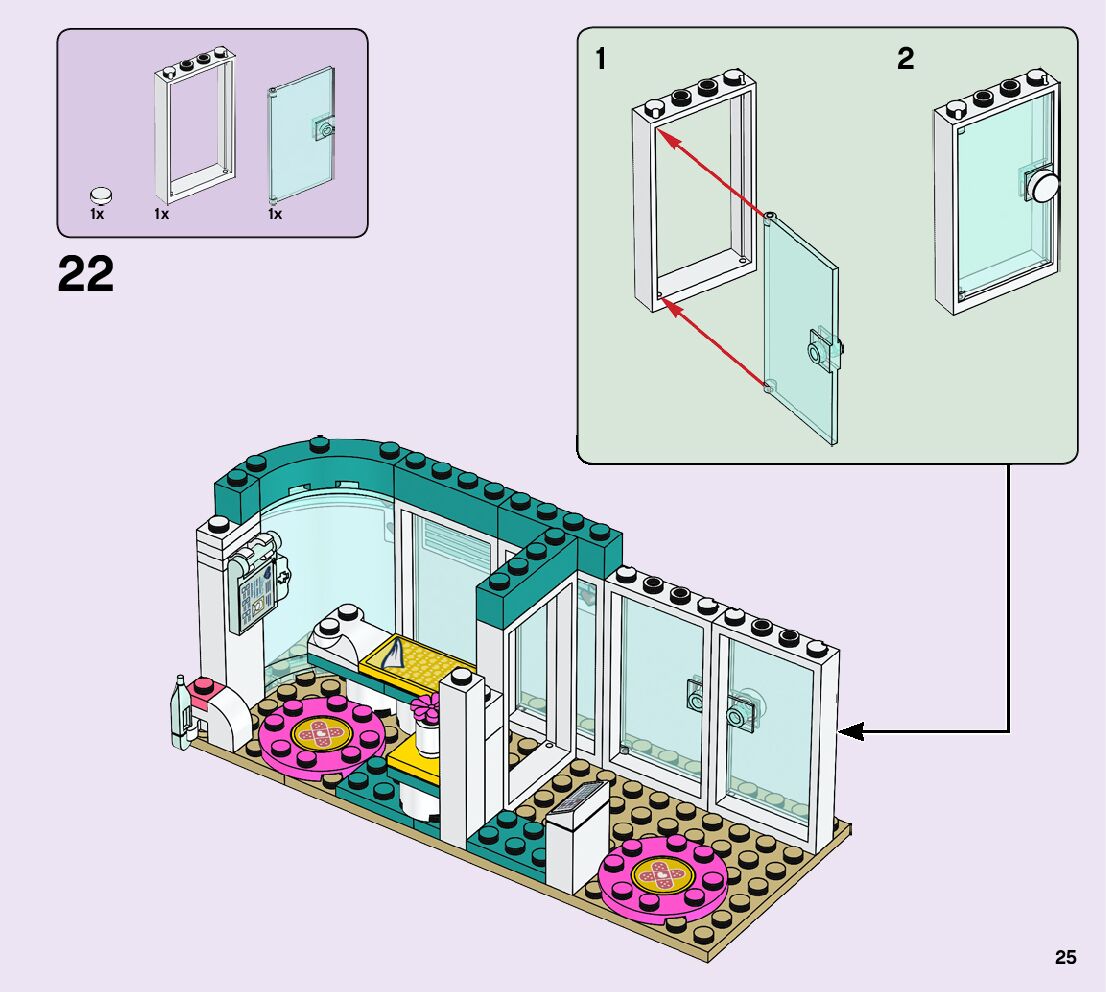 1x 1x 1x

22

1

2

25