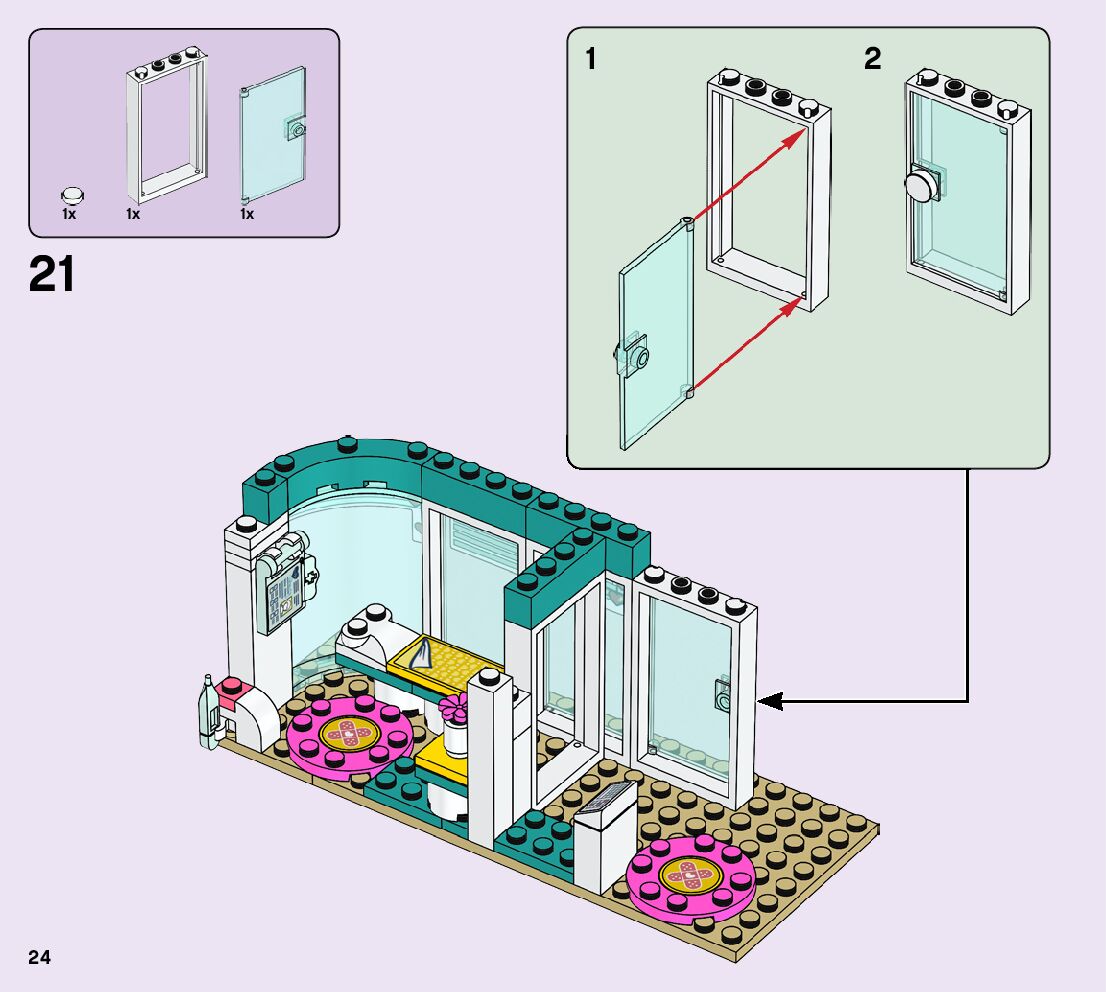 1x 1x 1x

21

1

2

24