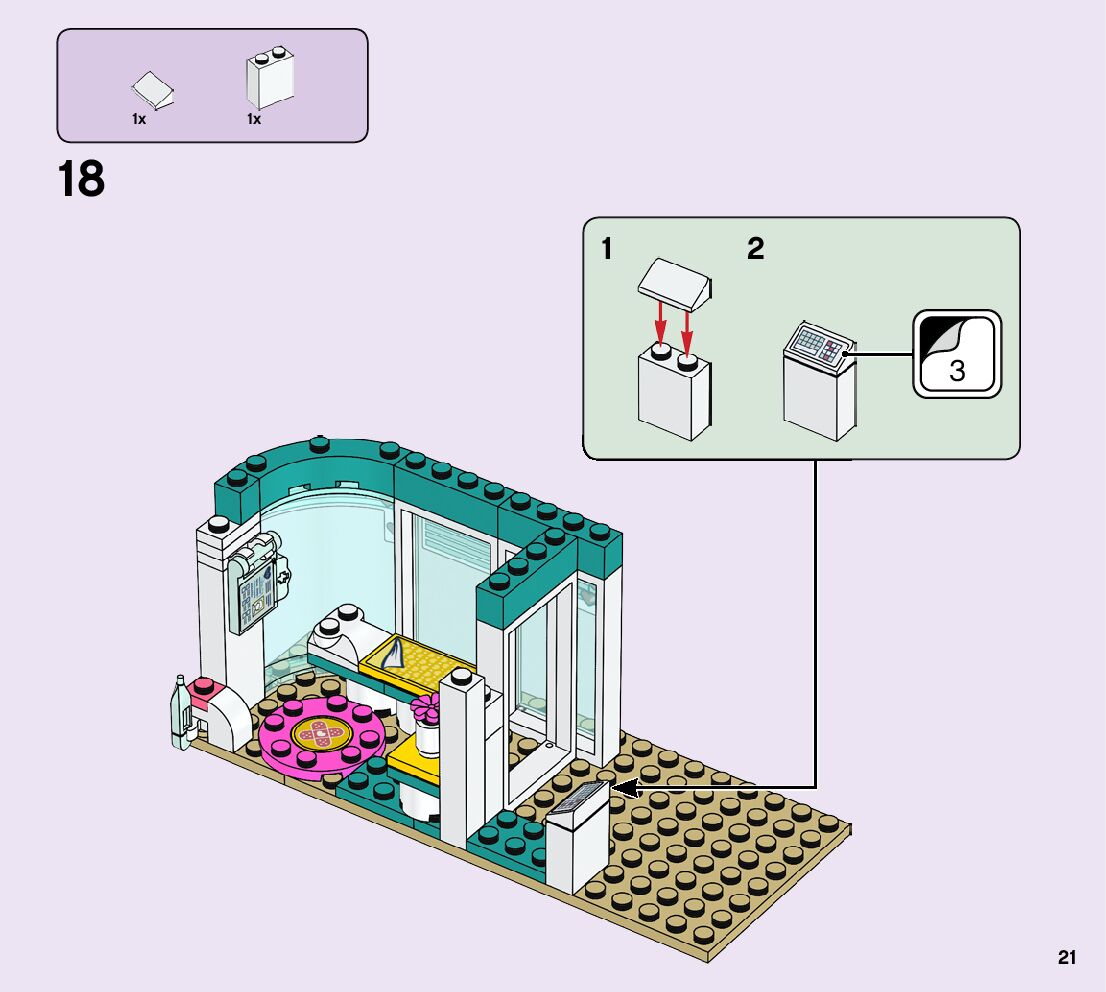 1x
1x

18

1
2
3

21