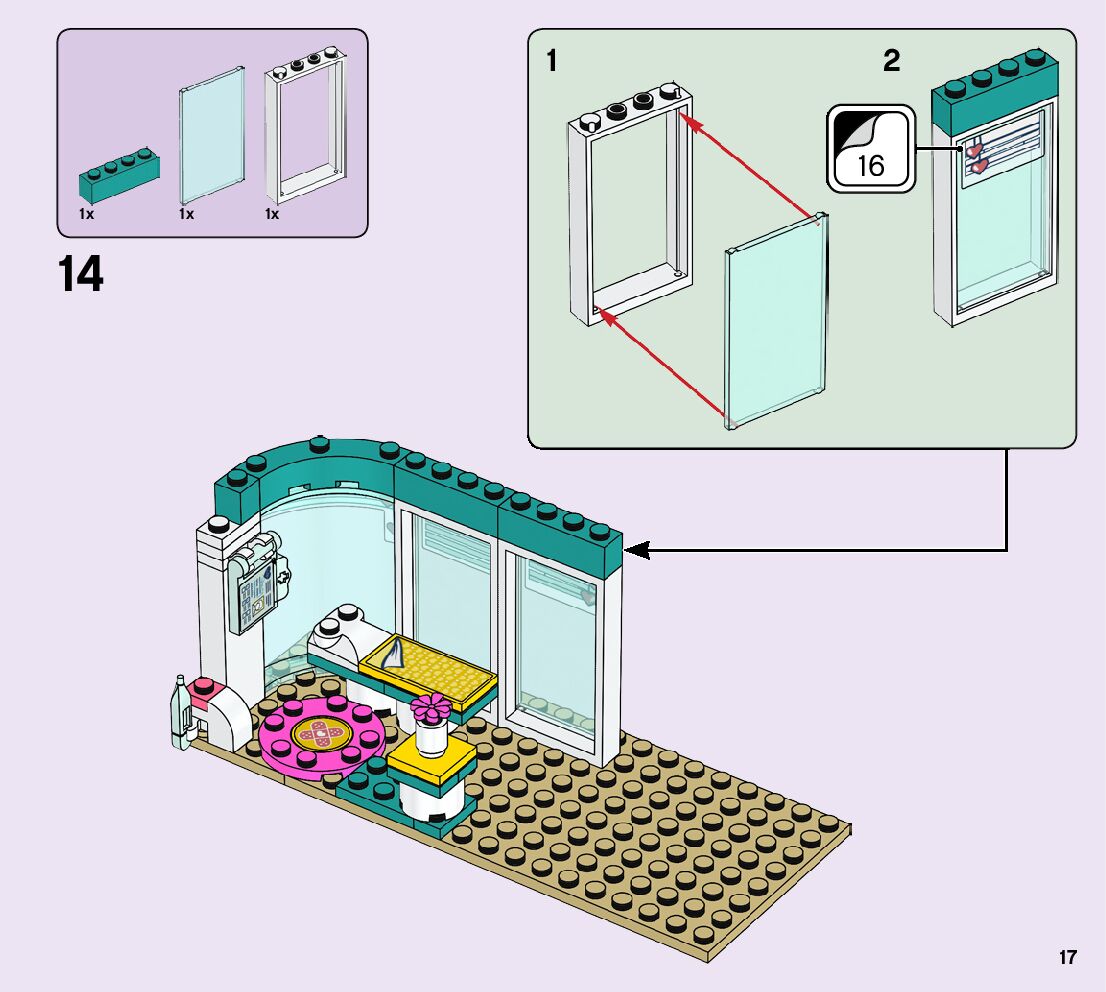 1x 1x 1x

14

1

2

16

17