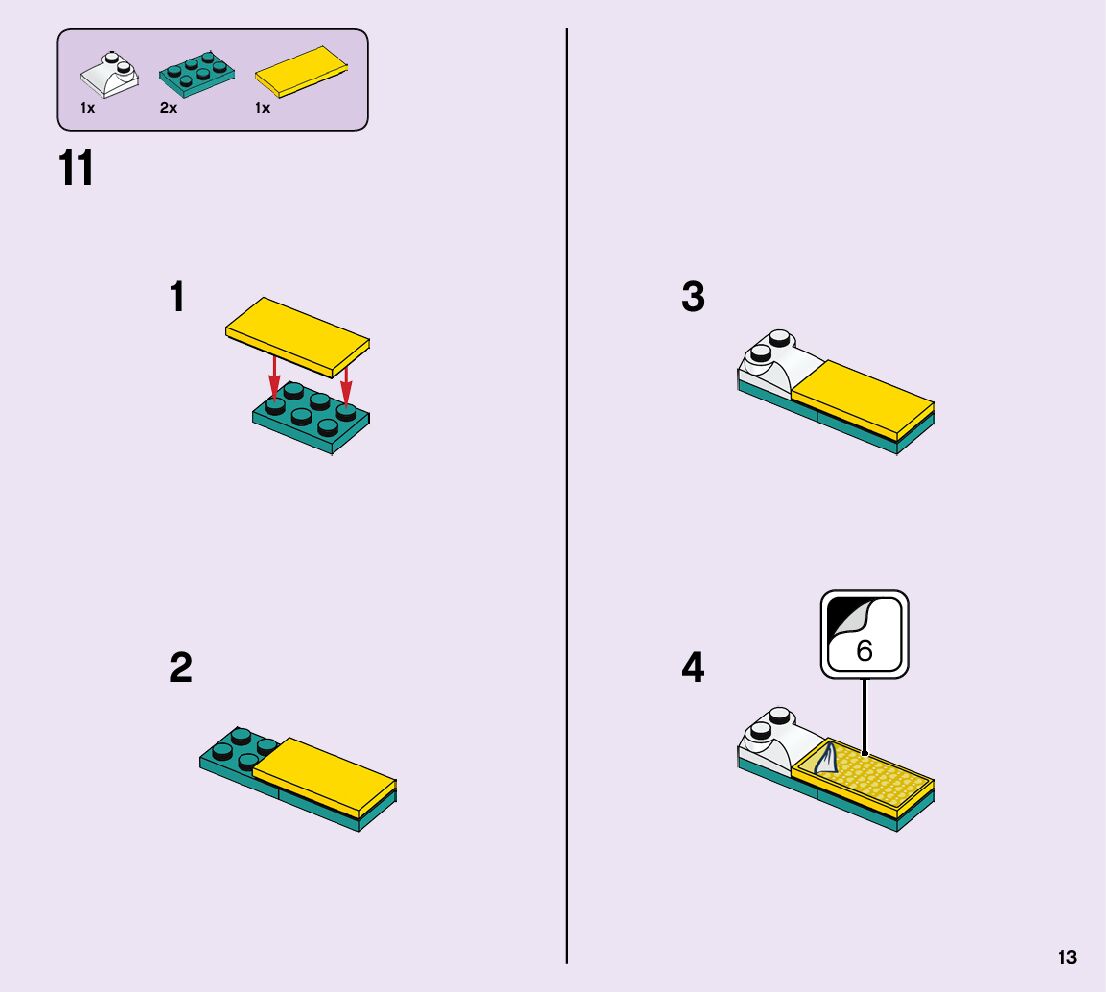 1x 2x 1x

11

1

2

3

4

6

13