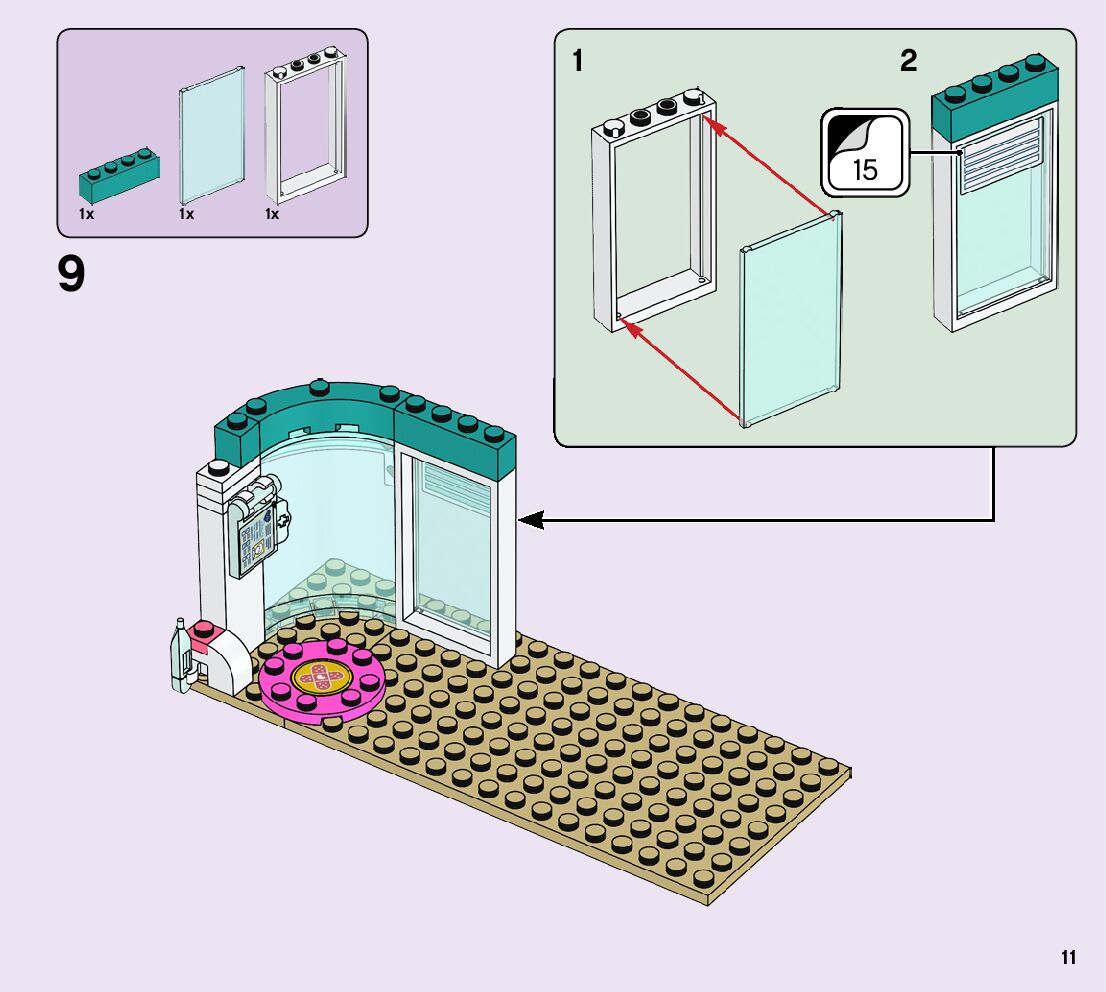 1x 1x 1x

9

1 2

15

11