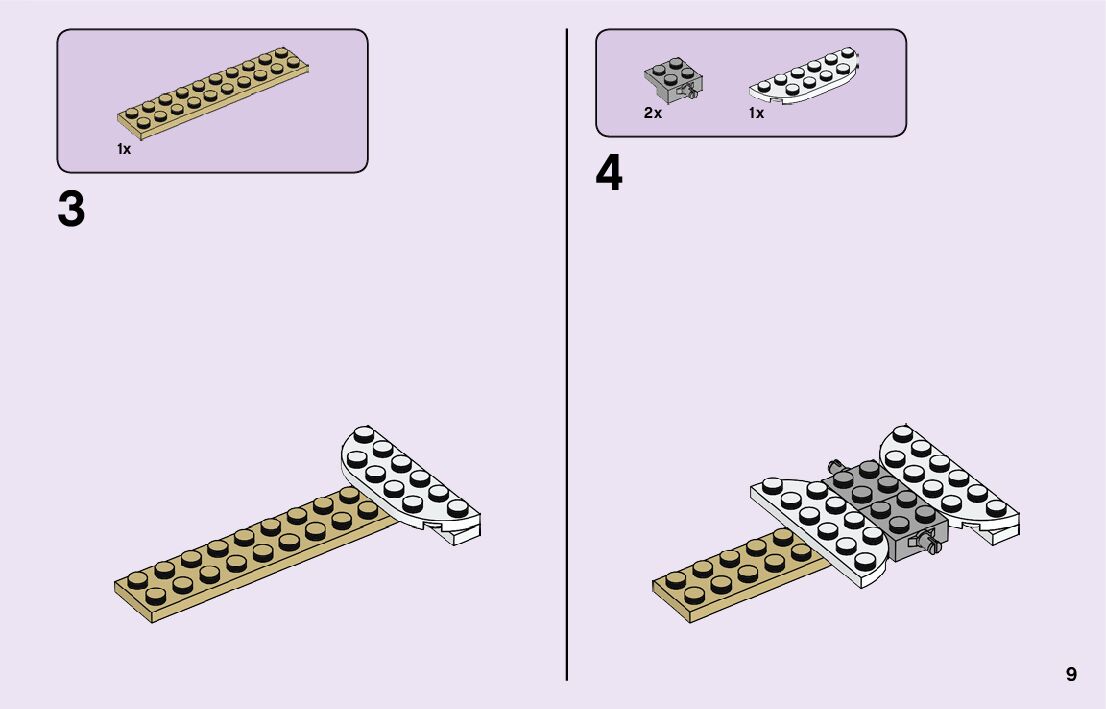 1x

3

2x

1x

4

9