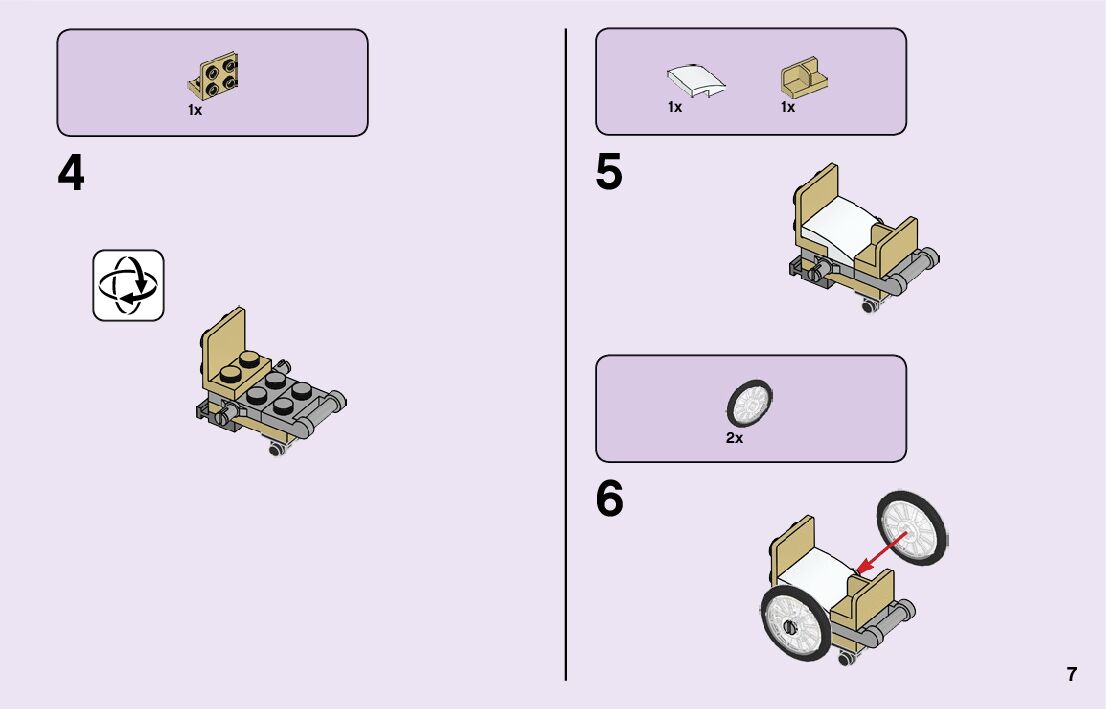 1x

4

1x 1x

5

2x

6

7